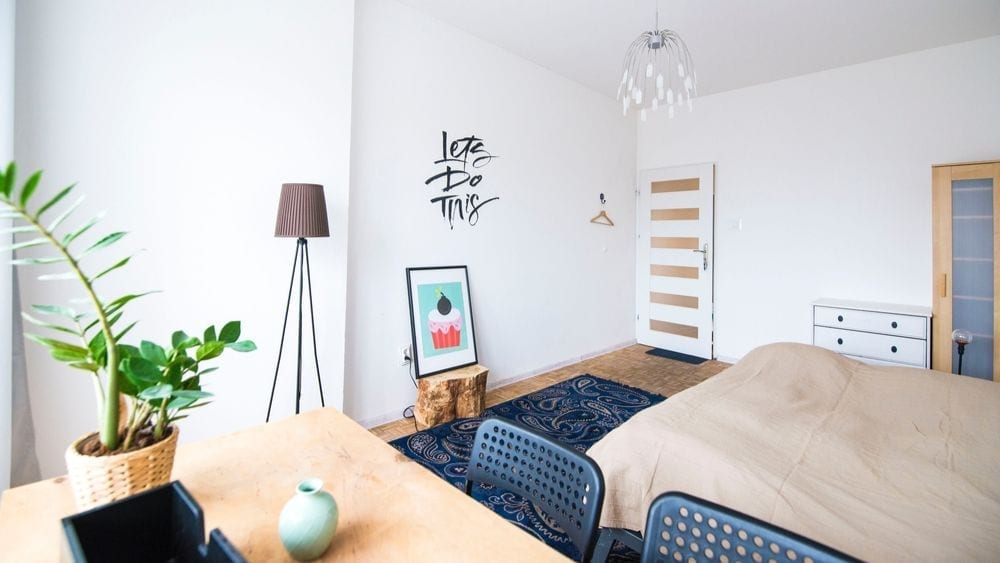 Lets Do This