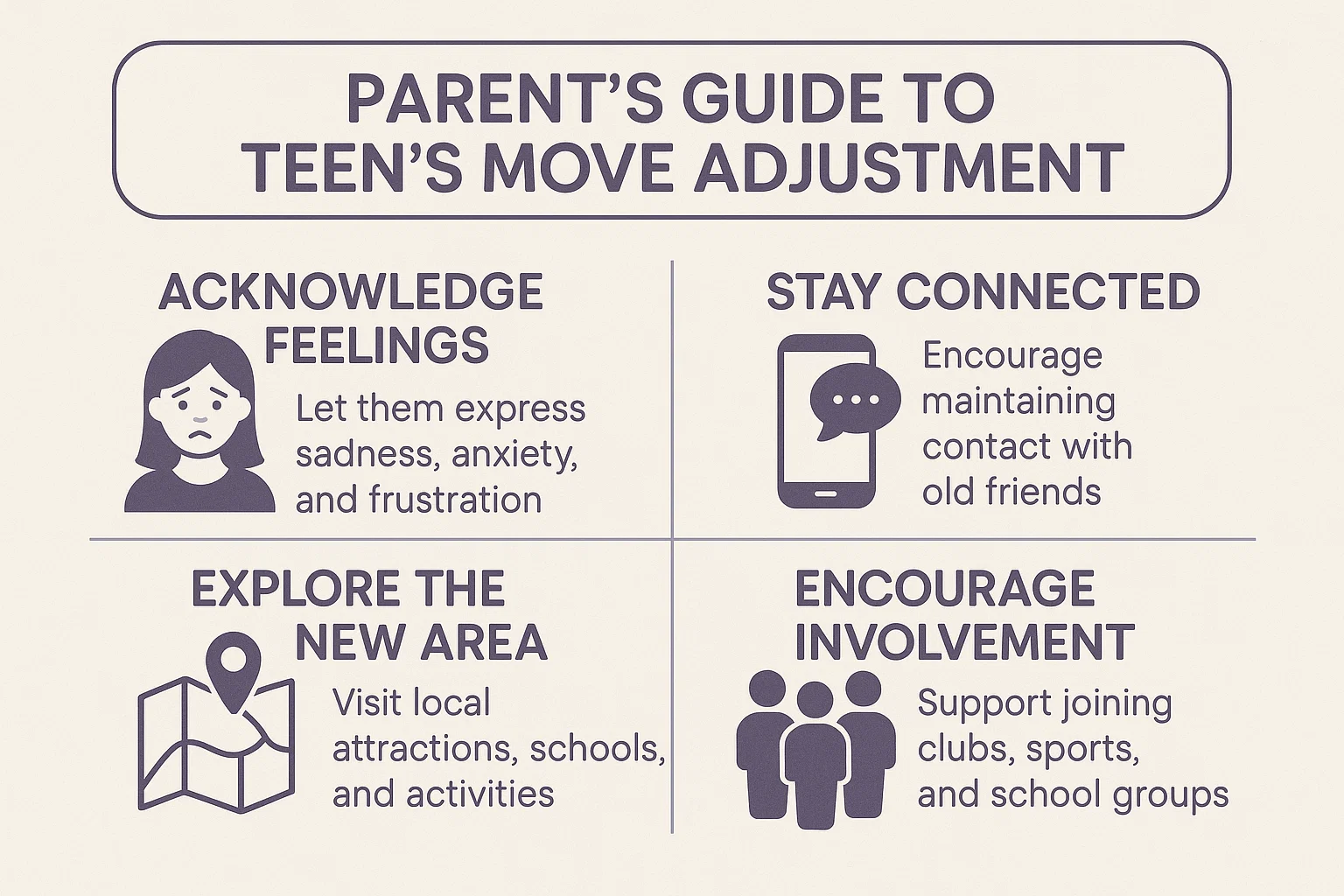 PARENT'S GUIDE TO TEEN'S MOVE ADJUSTMENT

ACKNOWLEDGE FEELINGS

Let them express sadness, anxiety, and frustration

STAY CONNECTED

Encourage maintaining contact with old friends

EXPLORE THE NEW AREA

Visit local attractions, schools, and activities

ENCOURAGE INVOLVEMENT

Support joining clubs, sports, and school groups