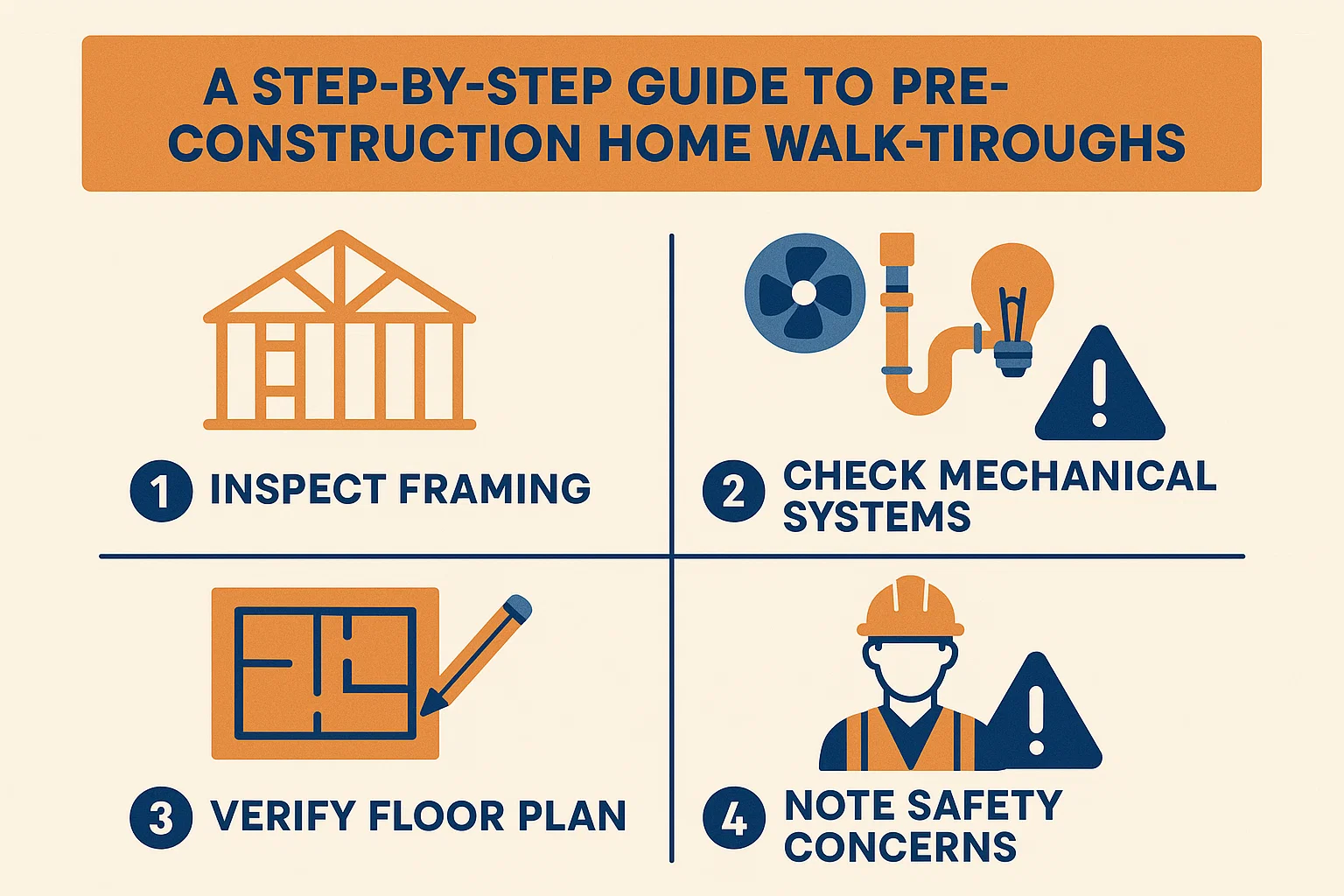 A STEP-BY-STEP GUIDE TO PRE-CONSTRUCTION HOME WALK-TIROUGHS

1 INSPECT FRAMING

2 CHECK MECHANICAL SYSTEMS

3 VERIFY FLOOR PLAN

4 NOTE SAFETY CONCERNS