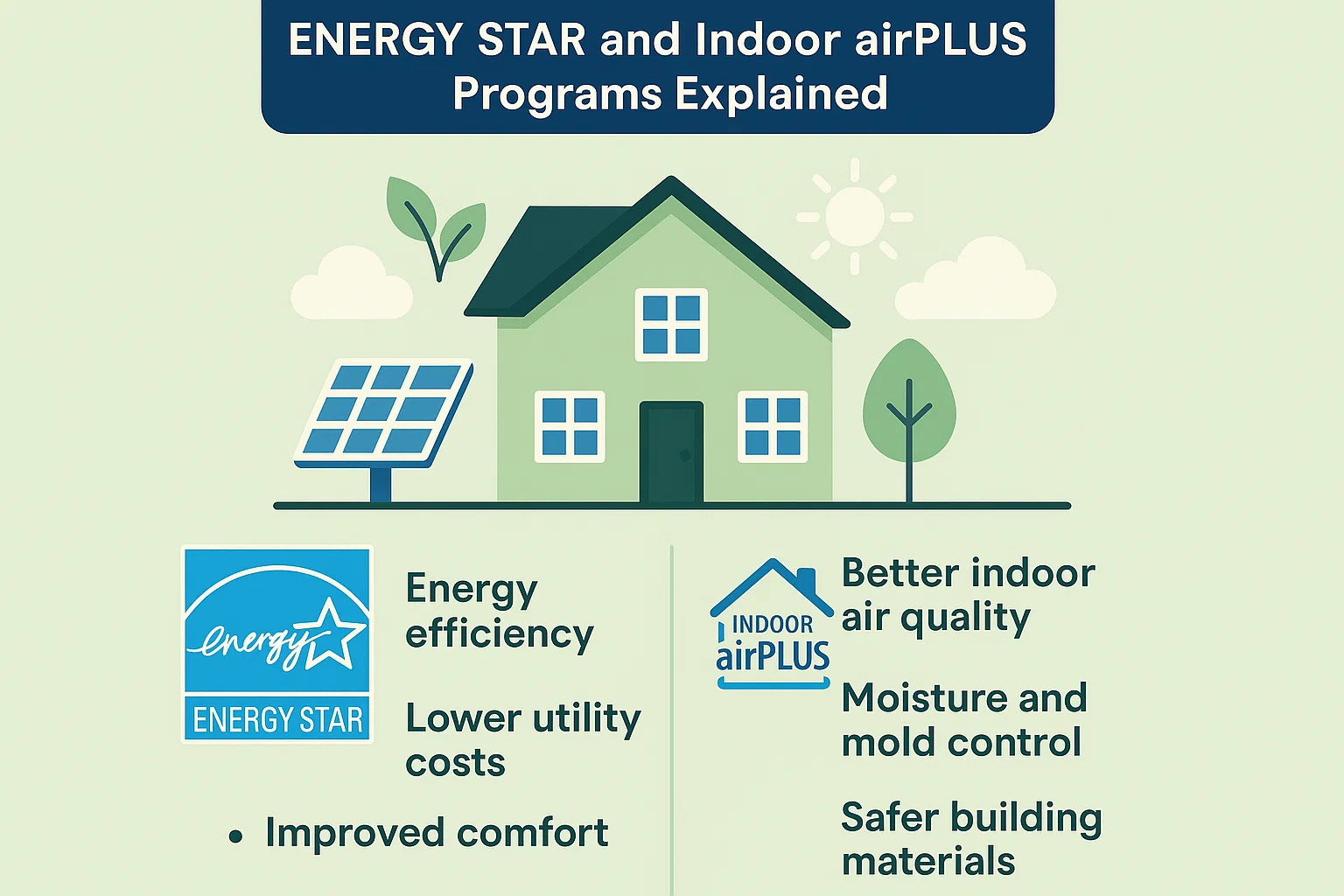 ENERGY STAR and Indoor airPLUS Programs Explained

energy

ENERGY STAR

Energy efficiency

Lower utility costs

• Improved comfort

INDOOR airPLUS

Better indoor air quality

Moisture and mold control

Safer building materials