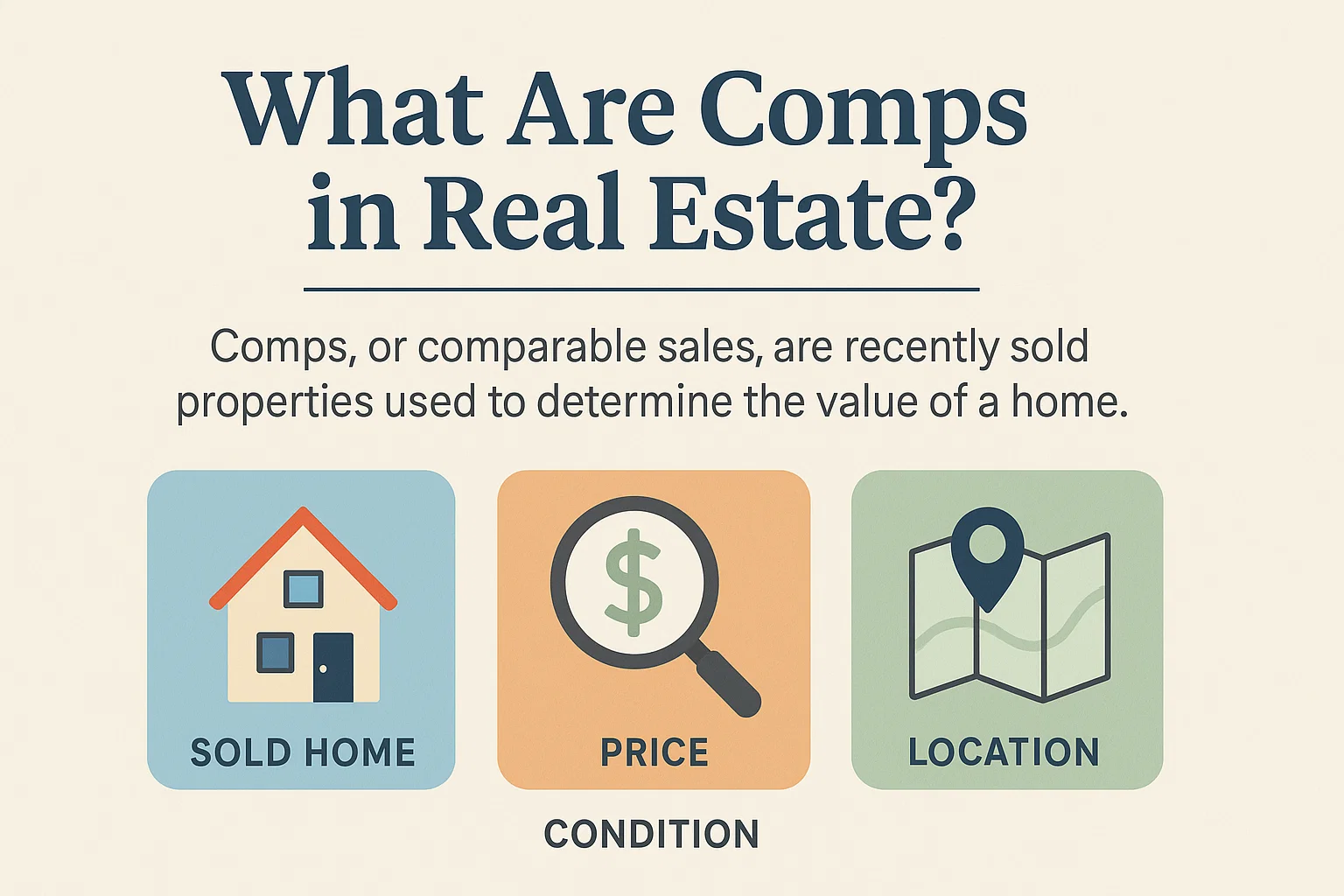 What Are Comps in Real Estate?

Comps, or comparable sales, are recently sold properties used to determine the value of a home.

$

SOLD HOME

PRICE

LOCATION

CONDITION