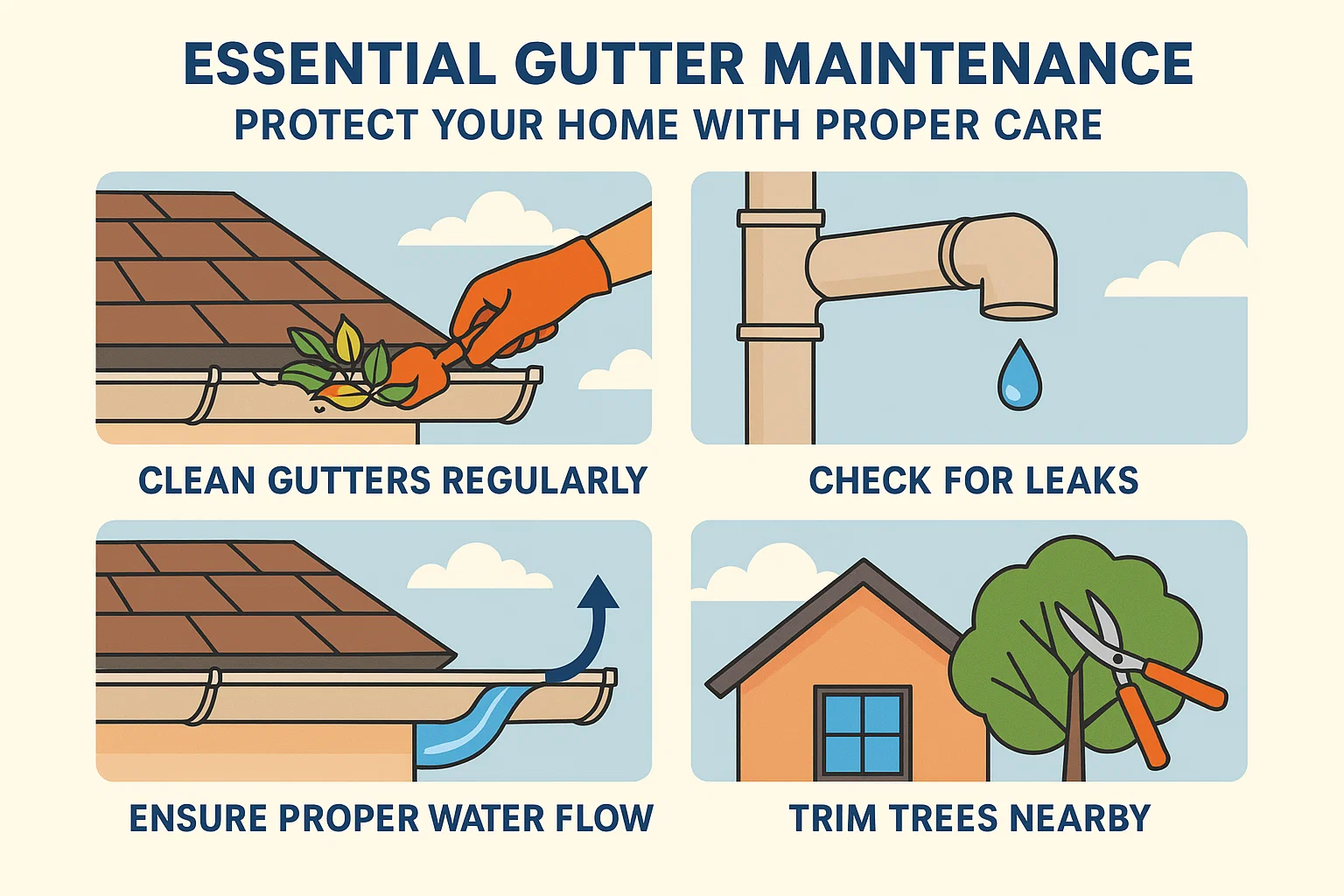 ESSENTIAL GUTTER MAINTENANCE
PROTECT YOUR HOME WITH PROPER CARE

CLEAN GUTTERS REGULARLY

CHECK FOR LEAKS

ENSURE PROPER WATER FLOW

TRIM TREES NEARBY