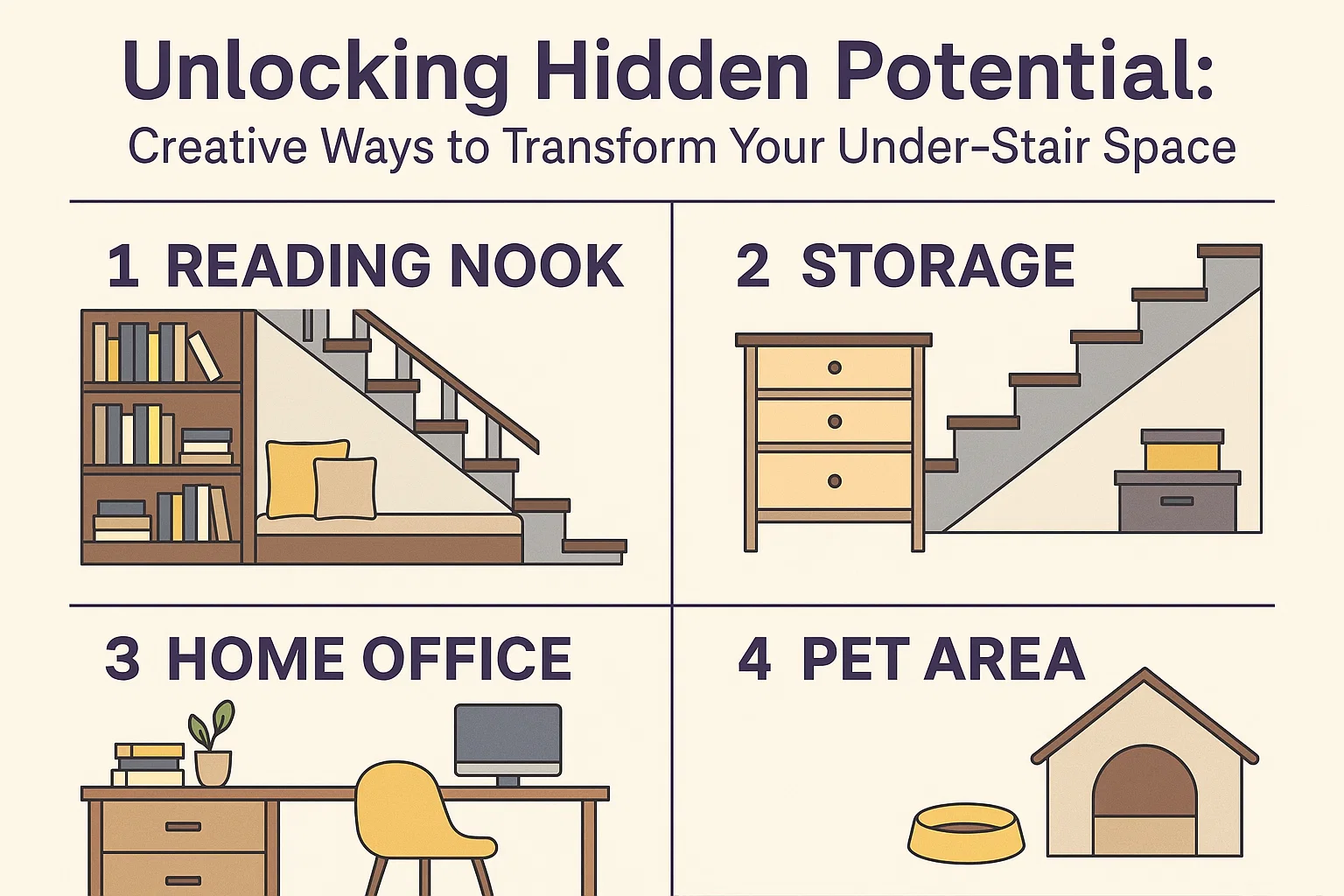 Unlocking Hidden Potential:
Creative Ways to Transform Your Under-Stair Space

1 READING NOOK

2 STORAGE

3 HOME OFFICE

4 PET AREA