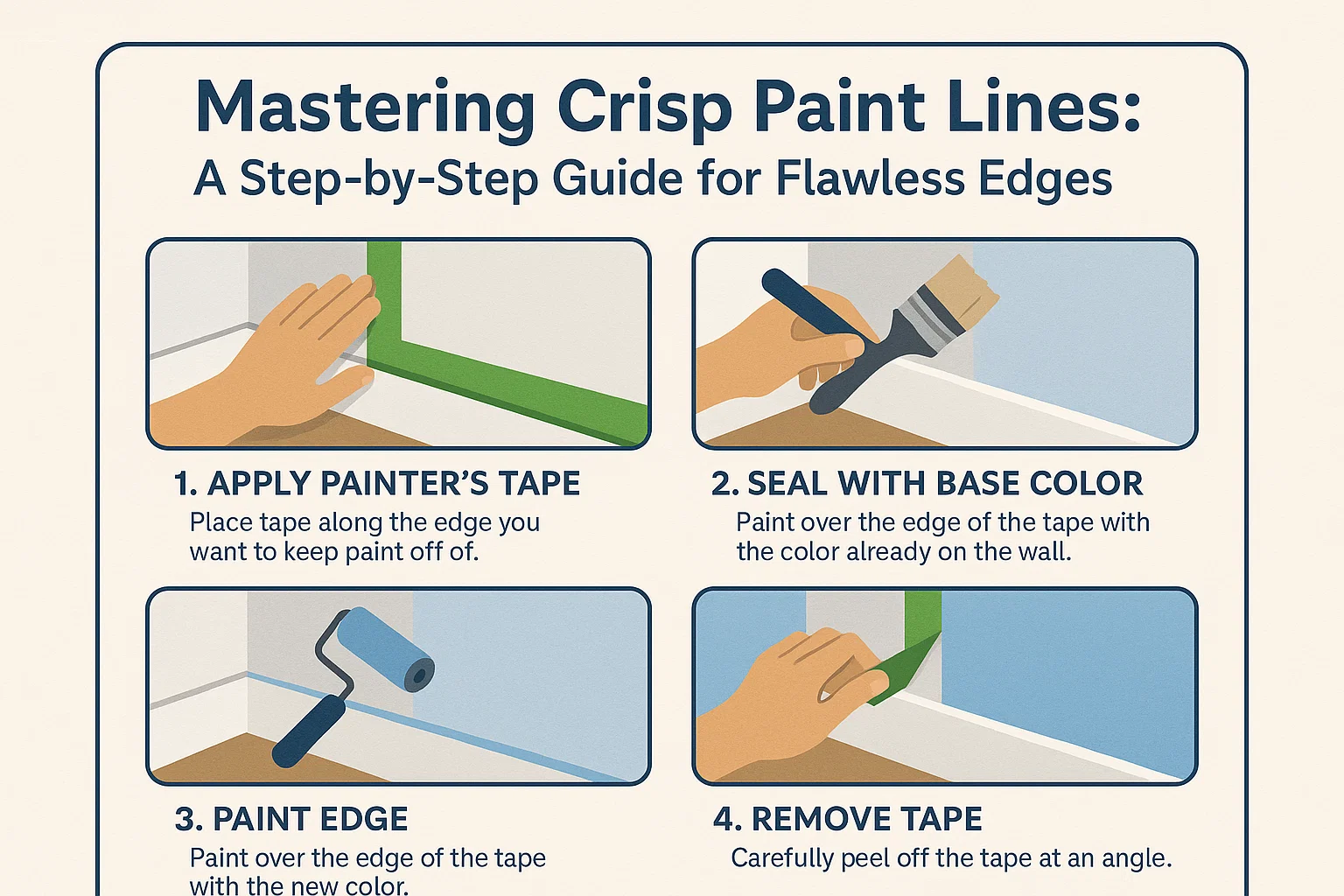 Mastering Crisp Paint Lines:
A Step-by-Step Guide for Flawless Edges

1. APPLY PAINTER'S TAPE
Place tape along the edge you want to keep paint off of.

2. SEAL WITH BASE COLOR
Paint over the edge of the tape with the color already on the wall.

3. PAINT EDGE
Paint over the edge of the tape with the new color.

4. REMOVE TAPE
Carefully peel off the tape at an angle.