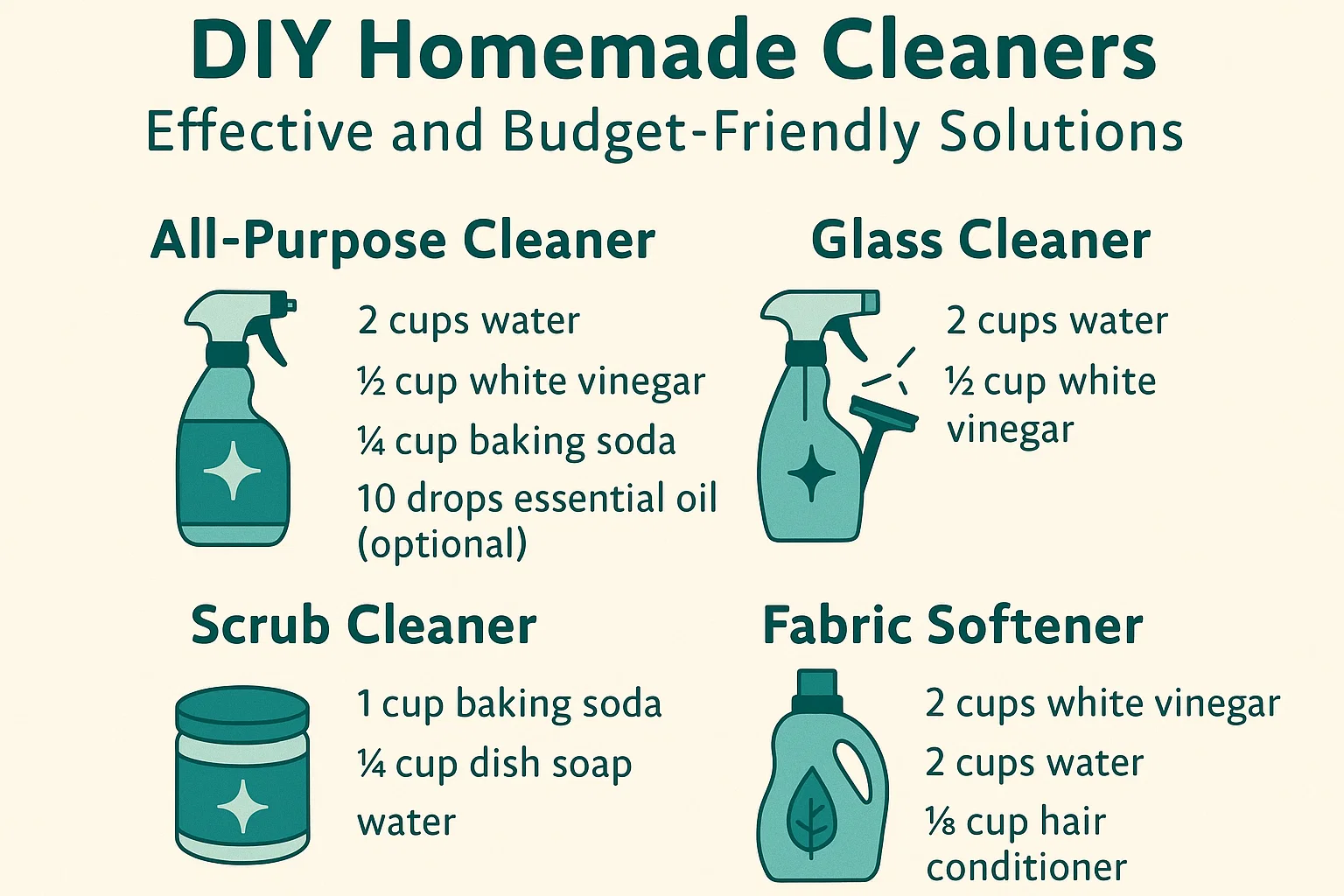 DIY Homemade Cleaners

Effective and Budget-Friendly Solutions

All-Purpose Cleaner

2 cups water
½ cup white vinegar
¼ cup baking soda
10 drops essential oil (optional)

Glass Cleaner

2 cups water
½ cup white vinegar

Scrub Cleaner

1 cup baking soda
¼ cup dish soap
water

Fabric Softener

2 cups white vinegar
2 cups water
⅛ cup hair conditioner