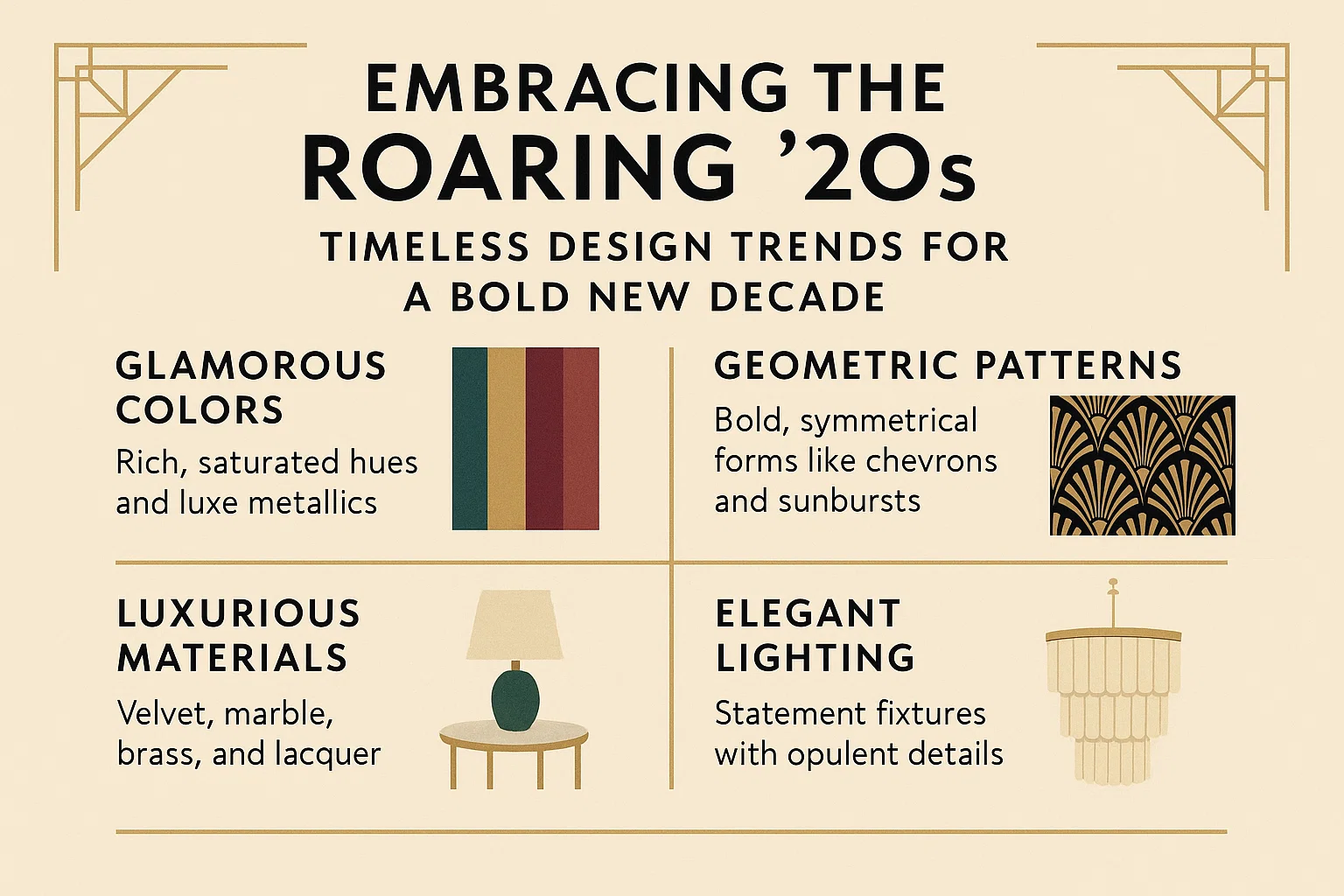 EMBRACING THE ROARING '20s

TIMELESS DESIGN TRENDS FOR A BOLD NEW DECADE

GLAMOROUS COLORS

Rich, saturated hues and luxe metallics

GEOMETRIC PATTERNS

Bold, symmetrical forms like chevrons and sunbursts

LUXURIOUS MATERIALS

Velvet, marble, brass, and lacquer

ELEGANT LIGHTING

Statement fixtures with opulent details