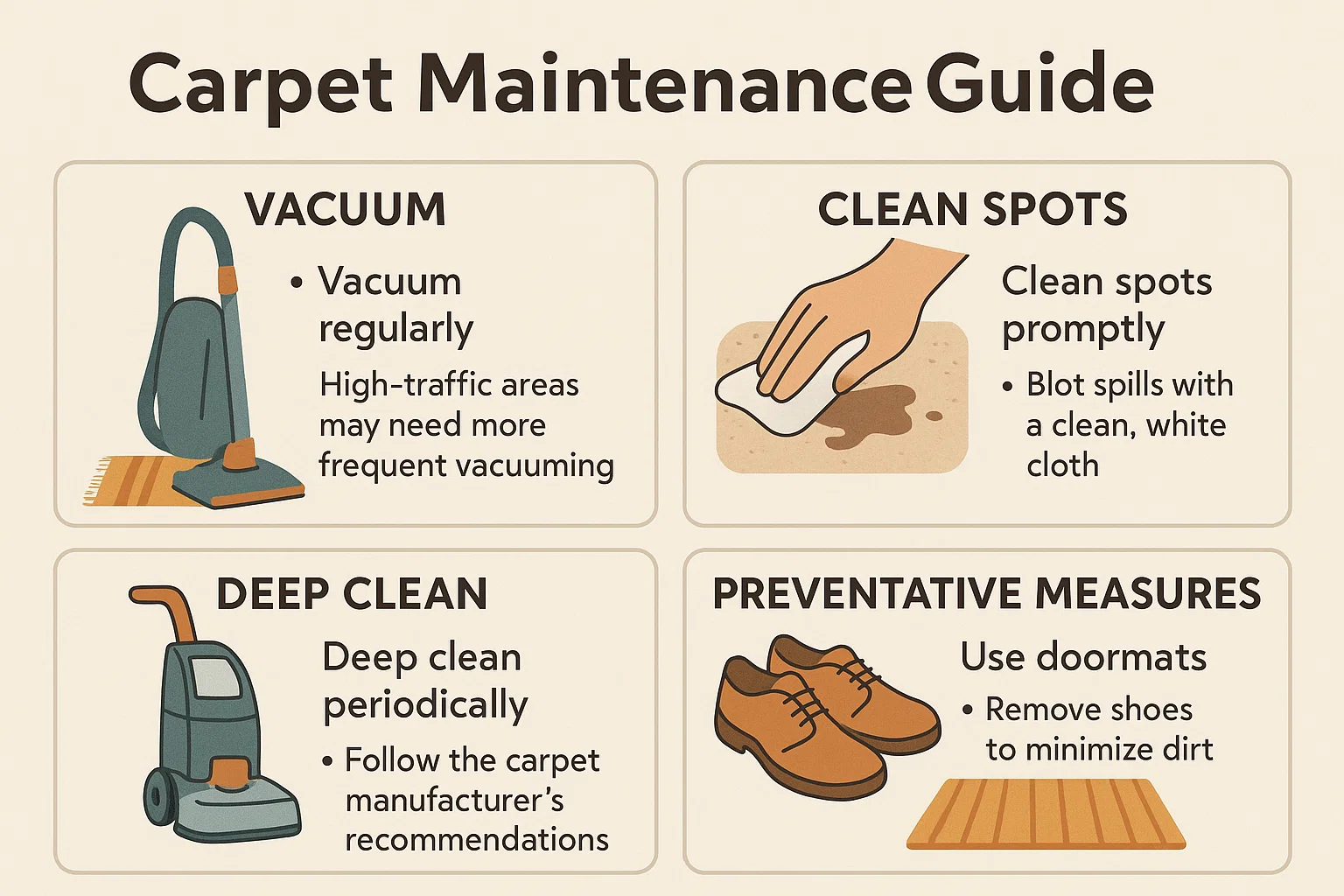 Carpet Maintenance Guide

VACUUM

• Vacuum regularly

High-traffic areas may need more frequent vacuuming

CLEAN SPOTS

Clean spots promptly

• Blot spills with a clean, white cloth

DEEP CLEAN

Deep clean periodically

• Follow the carpet manufacturer's recommendations

PREVENTATIVE MEASURES

Use doormats

• Remove shoes to minimize dirt