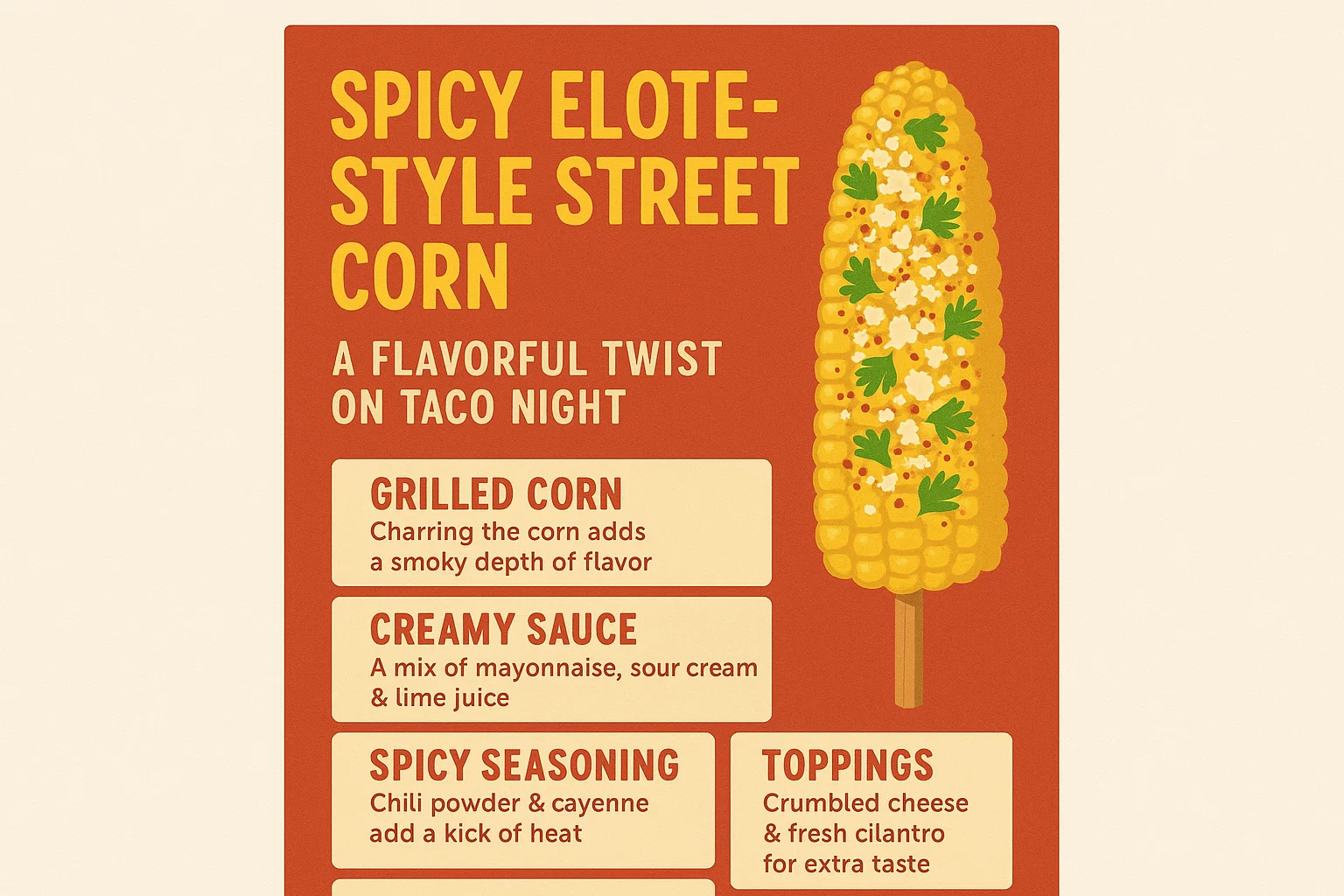 SPICY ELOTE-STYLE STREET CORN

A FLAVORFUL TWIST ON TACO NIGHT

GRILLED CORN
Charring the corn adds a smoky depth of flavor

CREAMY SAUCE
A mix of mayonnaise, sour cream & lime juice

SPICY SEASONING
Chili powder & cayenne add a kick of heat

TOPPINGS
Crumbled cheese & fresh cilantro for extra taste