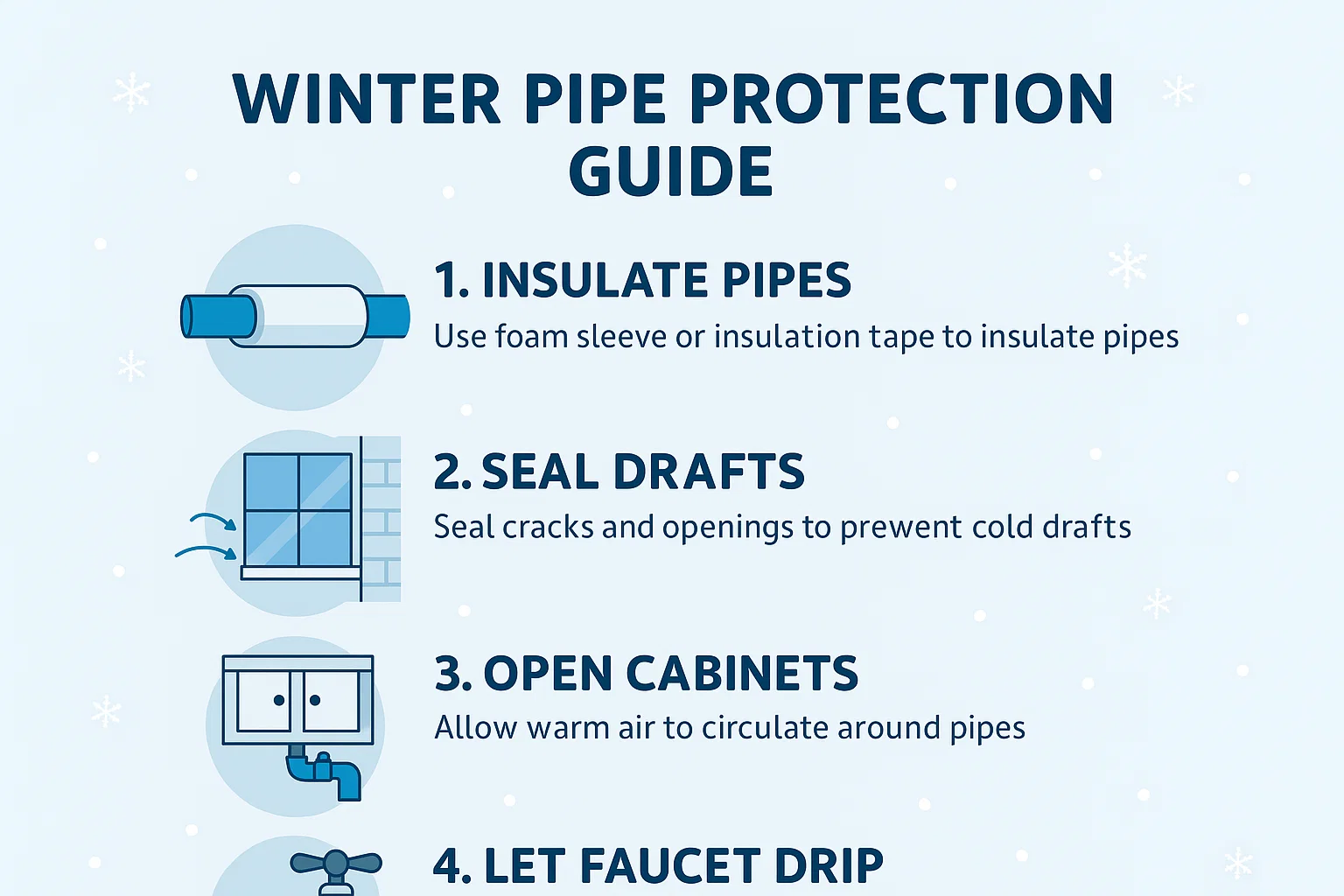 WINTER PIPE PROTECTION GUIDE

1. INSULATE PIPES
Use foam sleeve or insulation tape to insulate pipes

2. SEAL DRAFTS
Seal cracks and openings to prewent cold drafts

3. OPEN CABINETS
Allow warm air to circulate around pipes

4. LET FAUCET DRIP