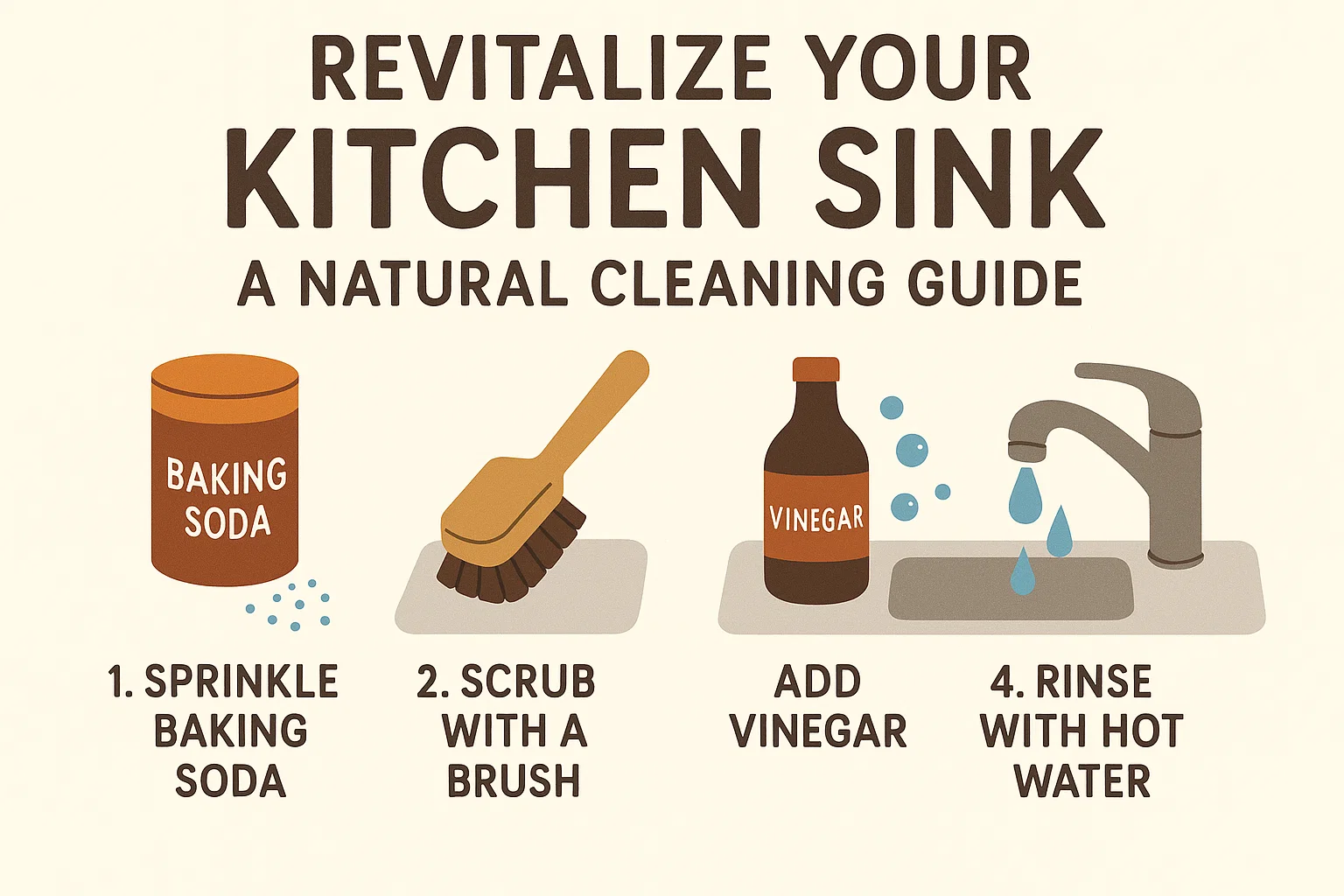 REVITALIZE YOUR
KITCHEN SINK
A NATURAL CLEANING GUIDE

BAKING SODA

VINEGAR

1. SPRINKLE BAKING SODA

2. SCRUB WITH A BRUSH

ADD VINEGAR

4. RINSE WITH HOT WATER