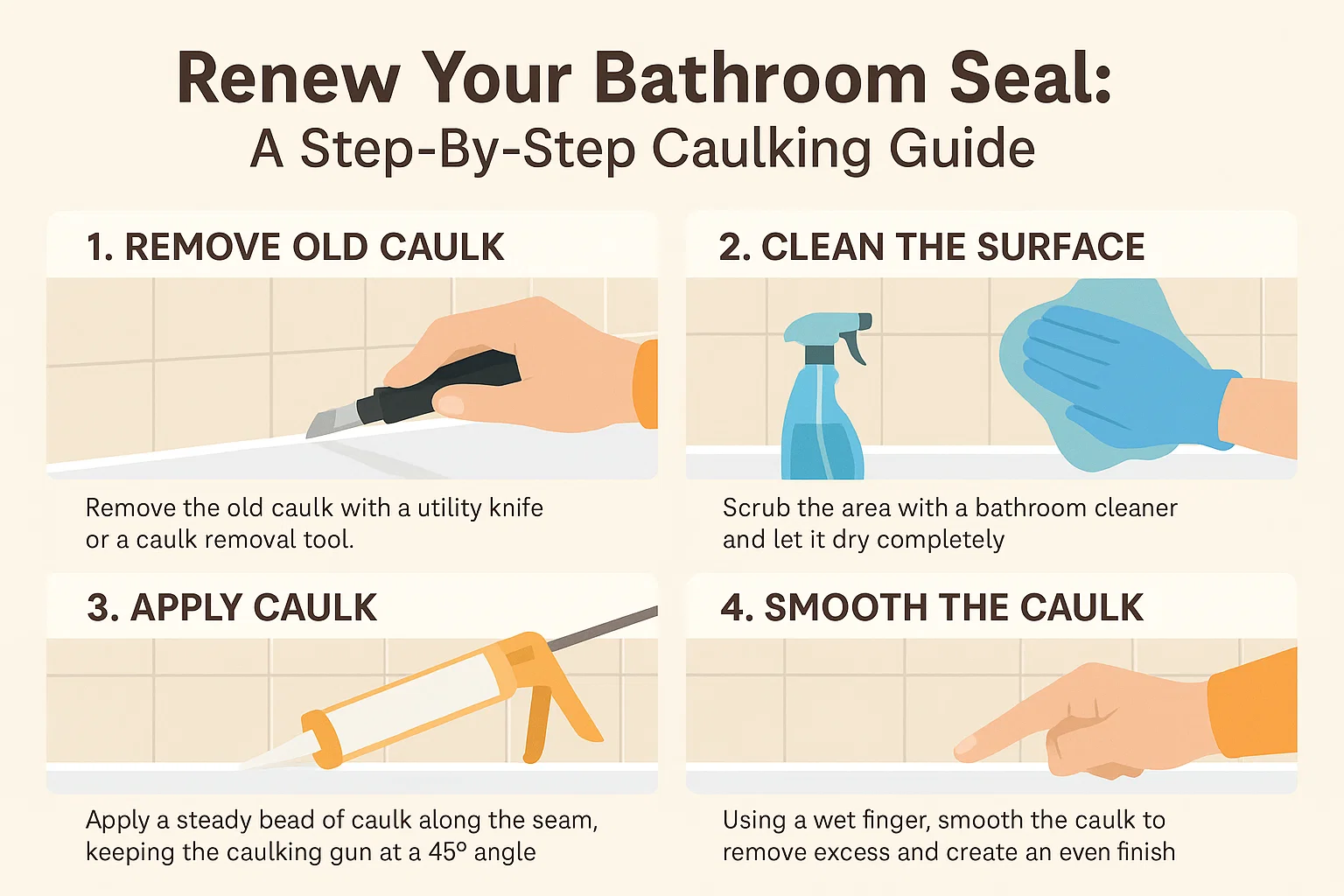 Renew Your Bathroom Seal:
A Step-By-Step Caulking Guide

1. REMOVE OLD CAULK

Remove the old caulk with a utility knife or a caulk removal tool.

2. CLEAN THE SURFACE

Scrub the area with a bathroom cleaner and let it dry completely

3. APPLY CAULK

Apply a steady bead of caulk along the seam, keeping the caulking gun at a 45° angle

4. SMOOTH THE CAULK

Using a wet finger, smooth the caulk to remove excess and create an even finish