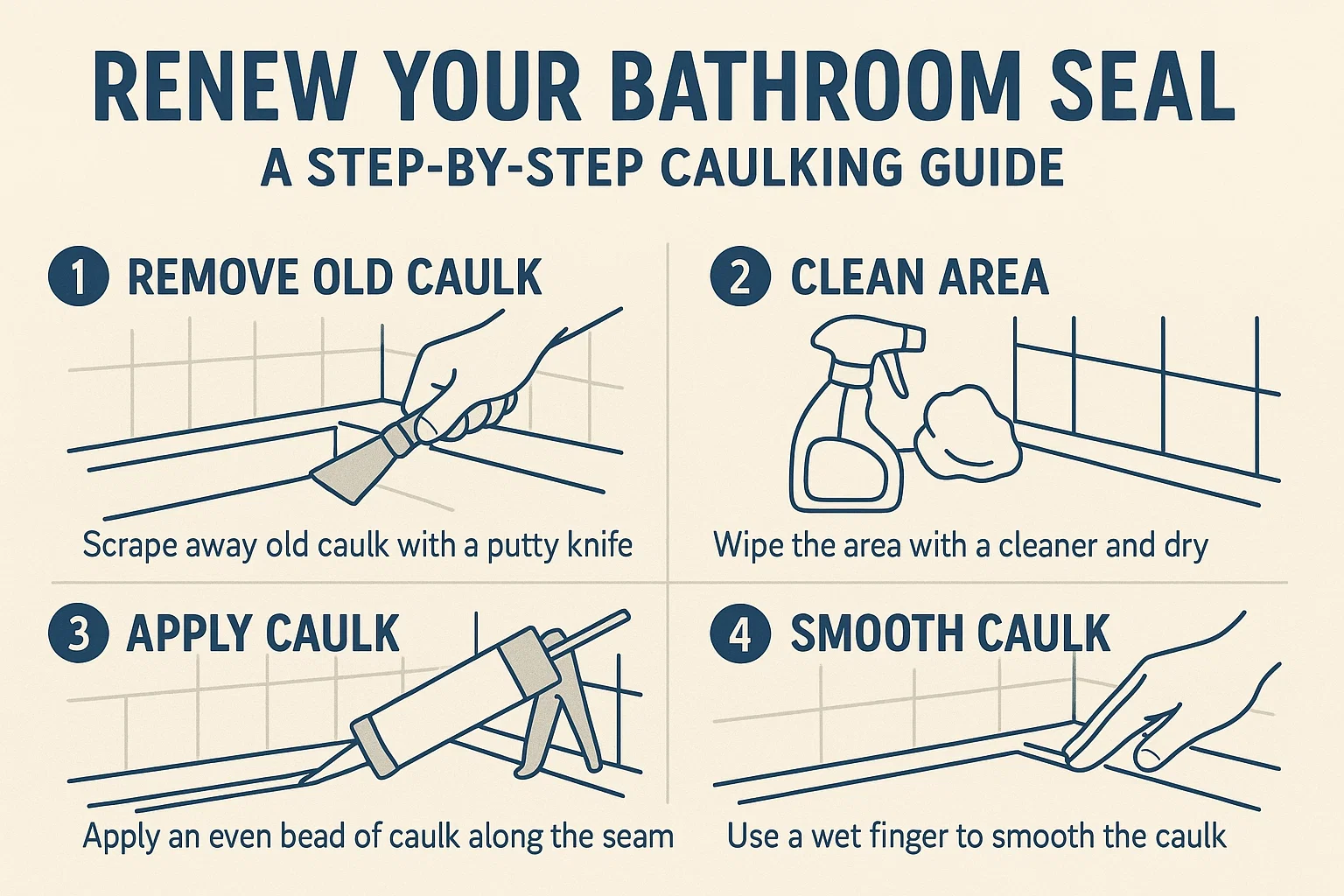 RENEW YOUR BATHROOM SEAL

A STEP-BY-STEP CAULKING GUIDE

1 REMOVE OLD CAULK

Scrape away old caulk with a putty knife

2 CLEAN AREA

Wipe the area with a cleaner and dry

3 APPLY CAULK

Apply an even bead of caulk along the seam

4 SMOOTH CAULK

Use a wet finger to smooth the caulk