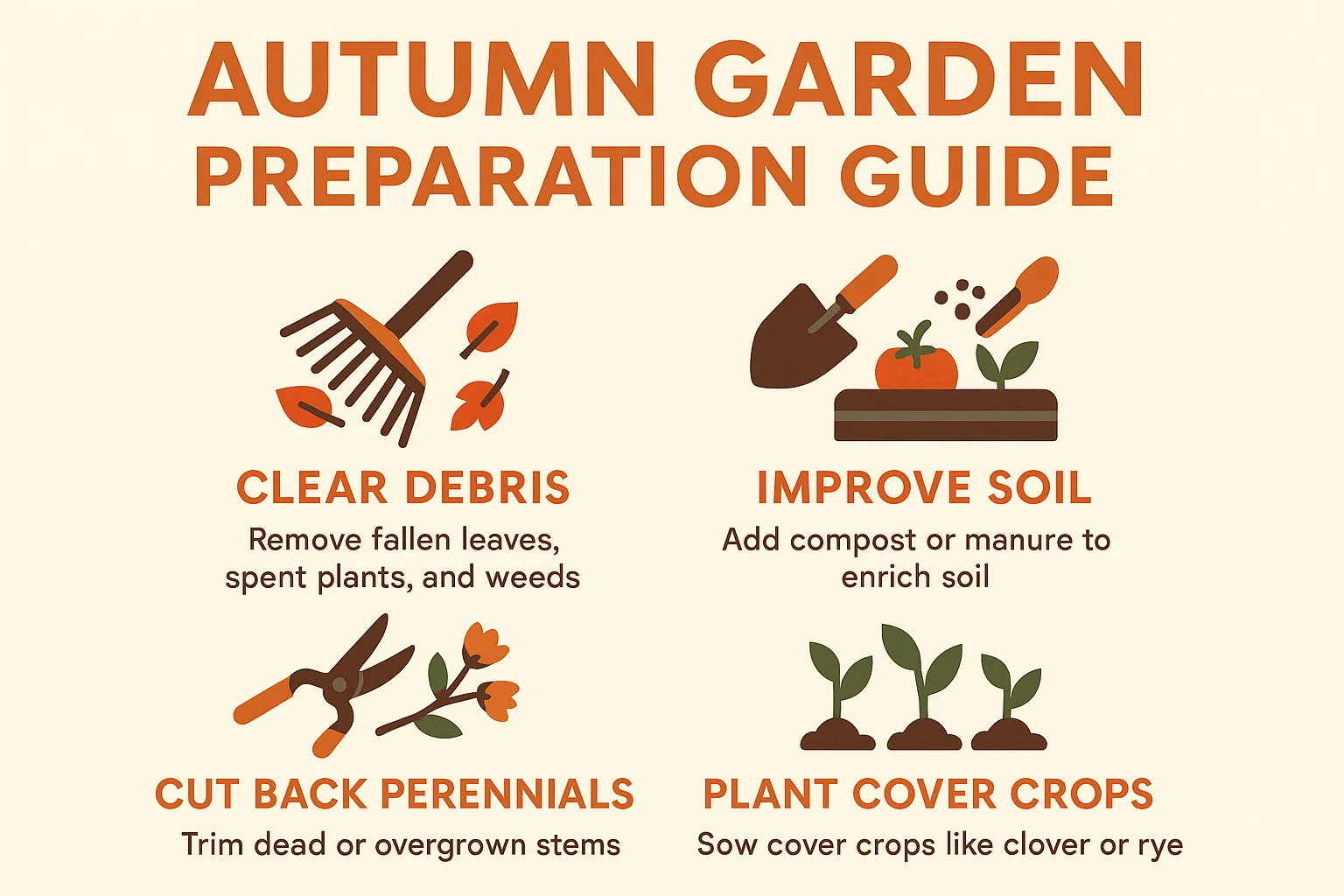 AUTUMN GARDEN
PREPARATION GUIDE

CLEAR DEBRIS
Remove fallen leaves, spent plants, and weeds

IMPROVE SOIL
Add compost or manure to enrich soil

CUT BACK PERENNIALS
Trim dead or overgrown stems

PLANT COVER CROPS
Sow cover crops like clover or rye