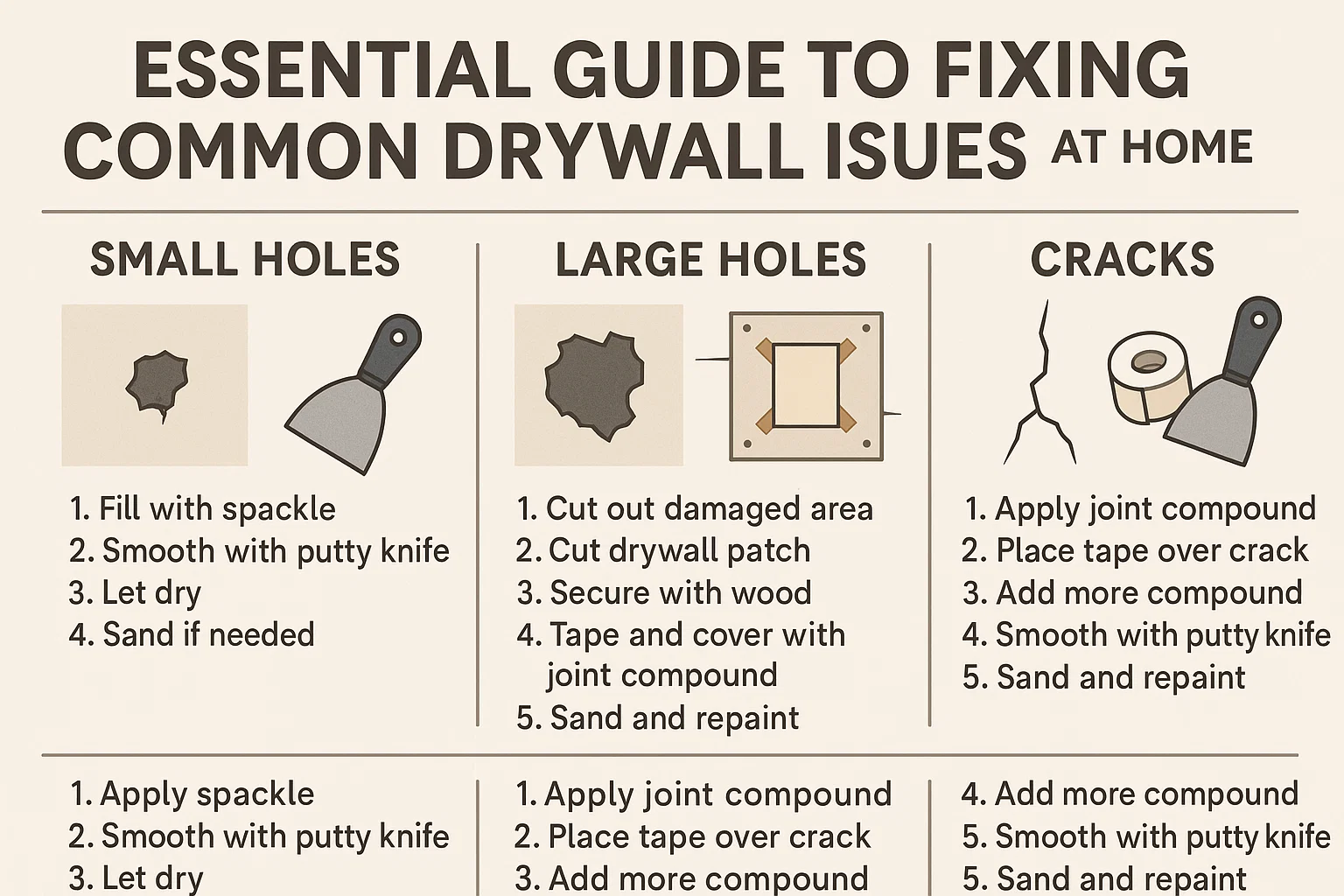 ESSENTIAL GUIDE TO FIXING COMMON DRYWALL ISUES AT HOME

SMALL HOLES

1. Fill with spackle
2. Smooth with putty knife
3. Let dry
4. Sand if needed

LARGE HOLES

1. Cut out damaged area
2. Cut drywall patch
3. Secure with wood
4. Tape and cover with joint compound
5. Sand and repaint

CRACKS

1. Apply joint compound
2. Place tape over crack
3. Add more compound
4. Smooth with putty knife
5. Sand and repaint

1. Apply spackle
2. Smooth with putty knife
3. Let dry

1. Apply joint compound
2. Place tape over crack
3. Add more compound

4. Add more compound
5. Smooth with putty knife
5. Sand and repaint