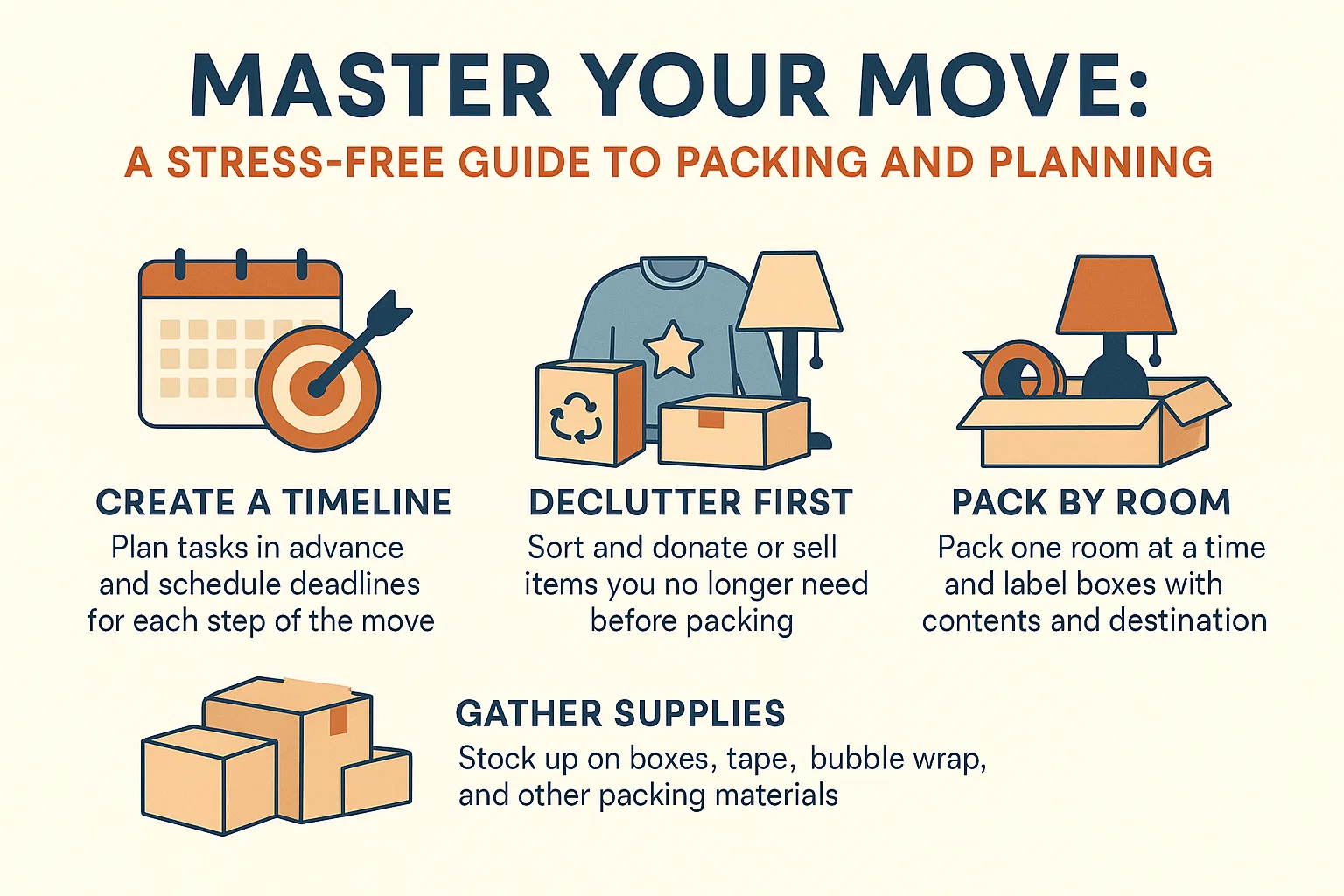 MASTER YOUR MOVE:
A STRESS-FREE GUIDE TO PACKING AND PLANNING

CREATE A TIMELINE
Plan tasks in advance and schedule deadlines for each step of the move

DECLUTTER FIRST
Sort and donate or sell items you no longer need before packing

PACK BY ROOM
Pack one room at a time and label boxes with contents and destination

GATHER SUPPLIES
Stock up on boxes, tape, bubble wrap, and other packing materials