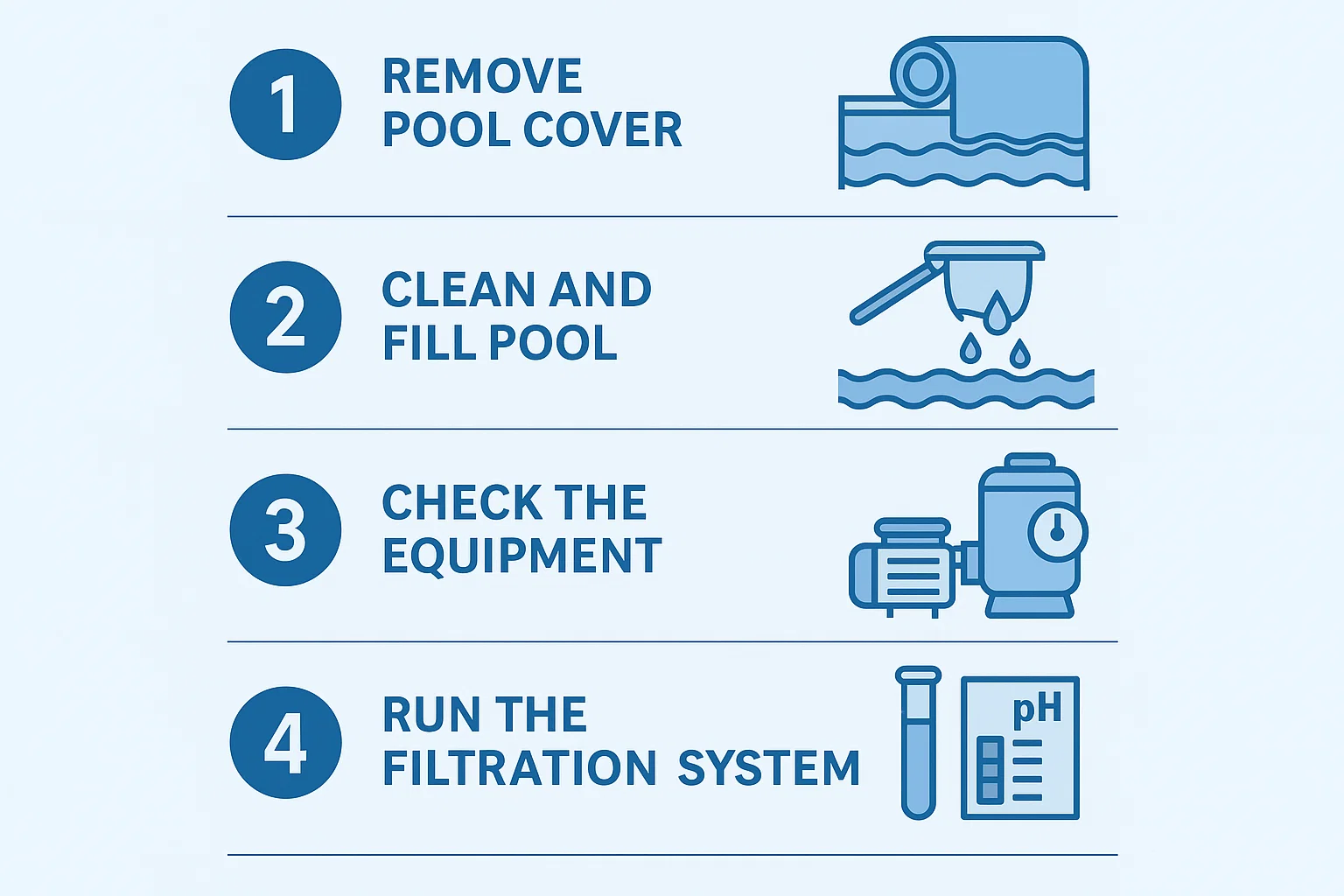 1 REMOVE POOL COVER

2 CLEAN AND FILL POOL

3 CHECK THE EQUIPMENT

4 RUN THE FILTRATION SYSTEM

pH