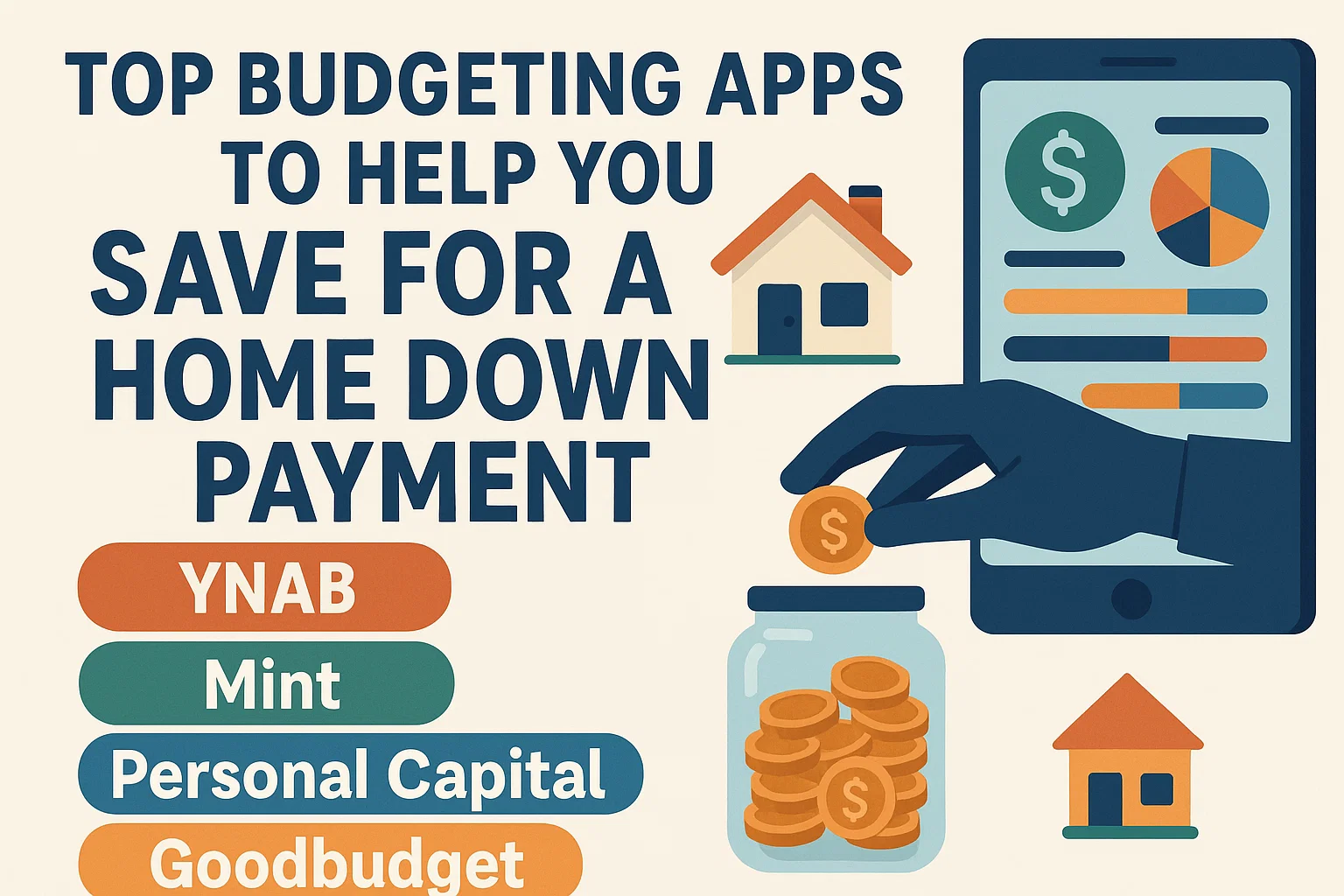 TOP BUDGETING APPS TO HELP YOU SAVE FOR A HOME DOWN PAYMENT

YNAB

Mint

Personal Capital

Goodbudget

$

$

$