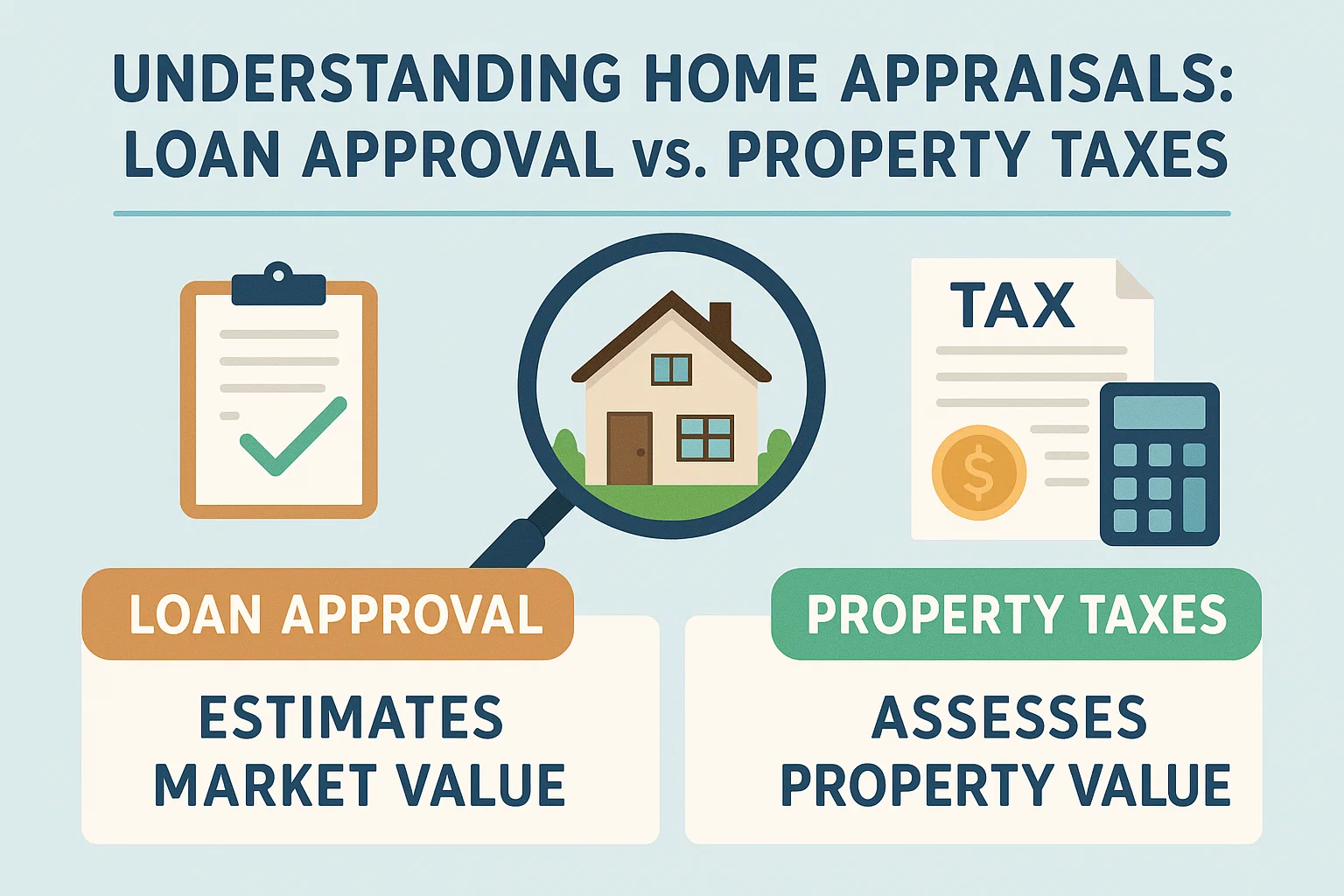 UNDERSTANDING HOME APPRAISALS: LOAN APPROVAL vs. PROPERTY TAXES

TAX

$

LOAN APPROVAL

ESTIMATES MARKET VALUE

PROPERTY TAXES

ASSESSES PROPERTY VALUE