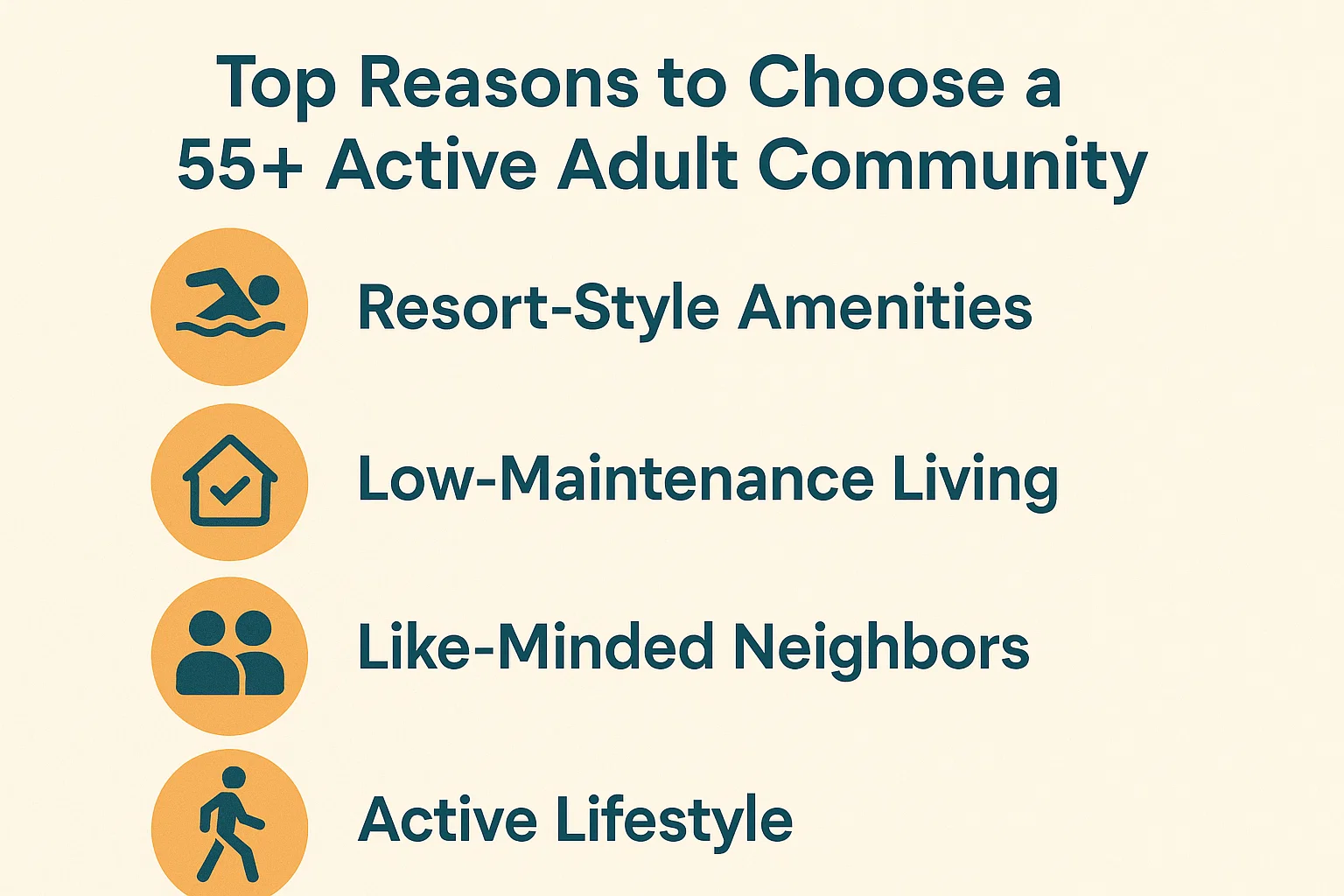 Top Reasons to Choose a 55+ Active Adult Community

Resort-Style Amenities

Low-Maintenance Living

Like-Minded Neighbors

Active Lifestyle