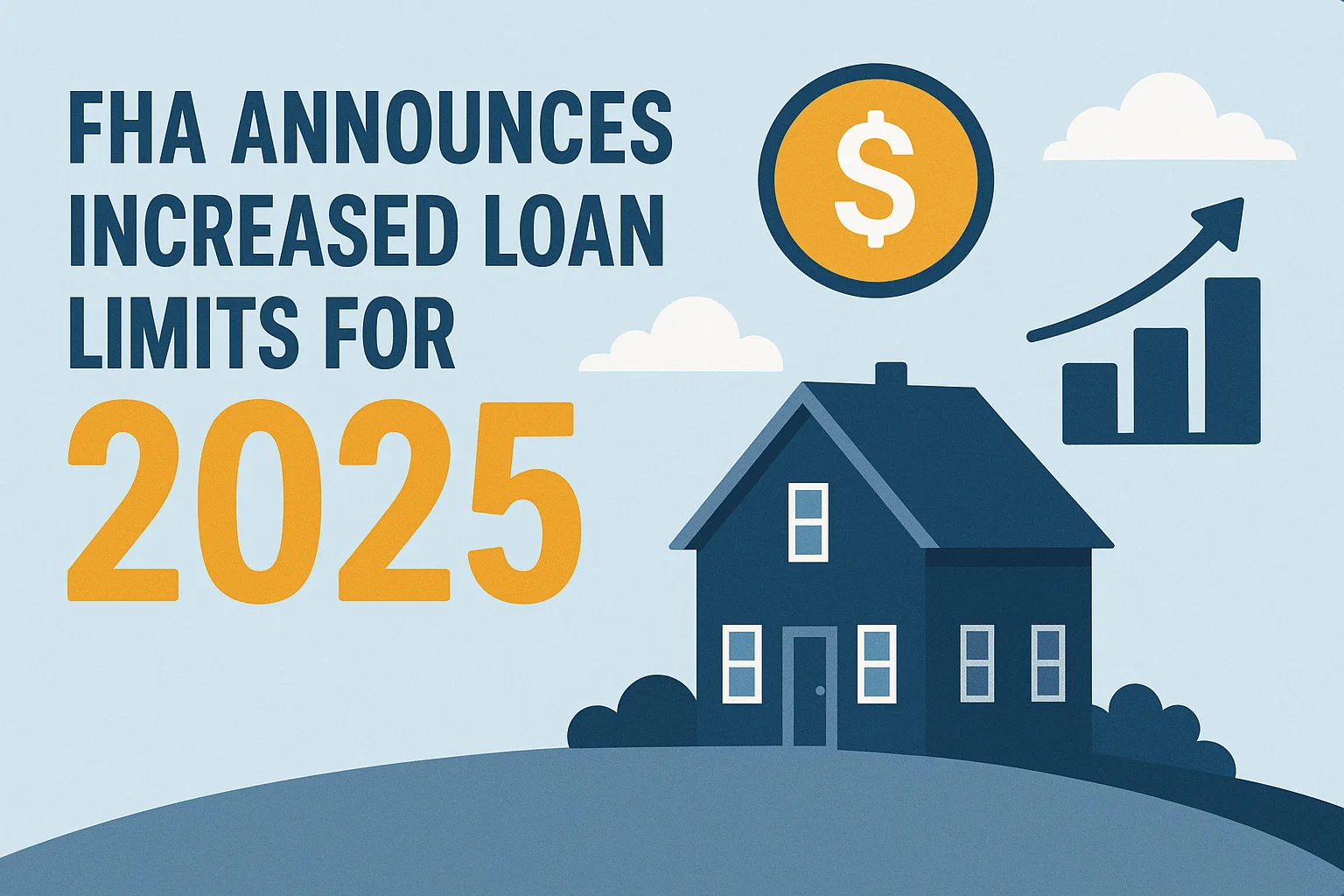 FHA ANNOUNCES INCREASED LOAN LIMITS FOR 2025

$