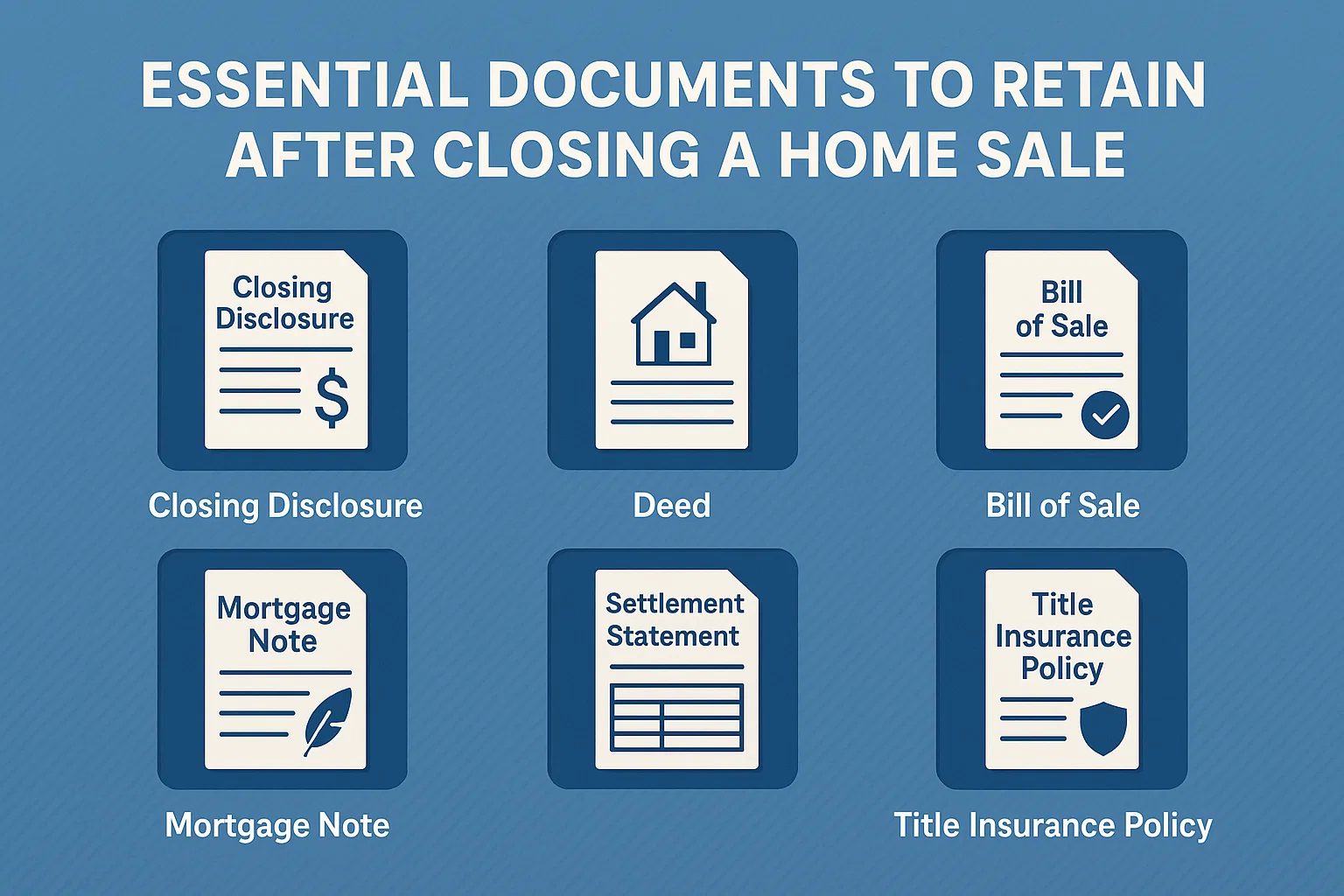 ESSENTIAL DOCUMENTS TO RETAIN AFTER CLOSING A HOME SALE

Closing Disclosure

$

Closing Disclosure

Deed

Bill of Sale

Bill of Sale

Mortgage Note

Mortgage Note

Settlement Statement

Title Insurance Policy

Title Insurance Policy