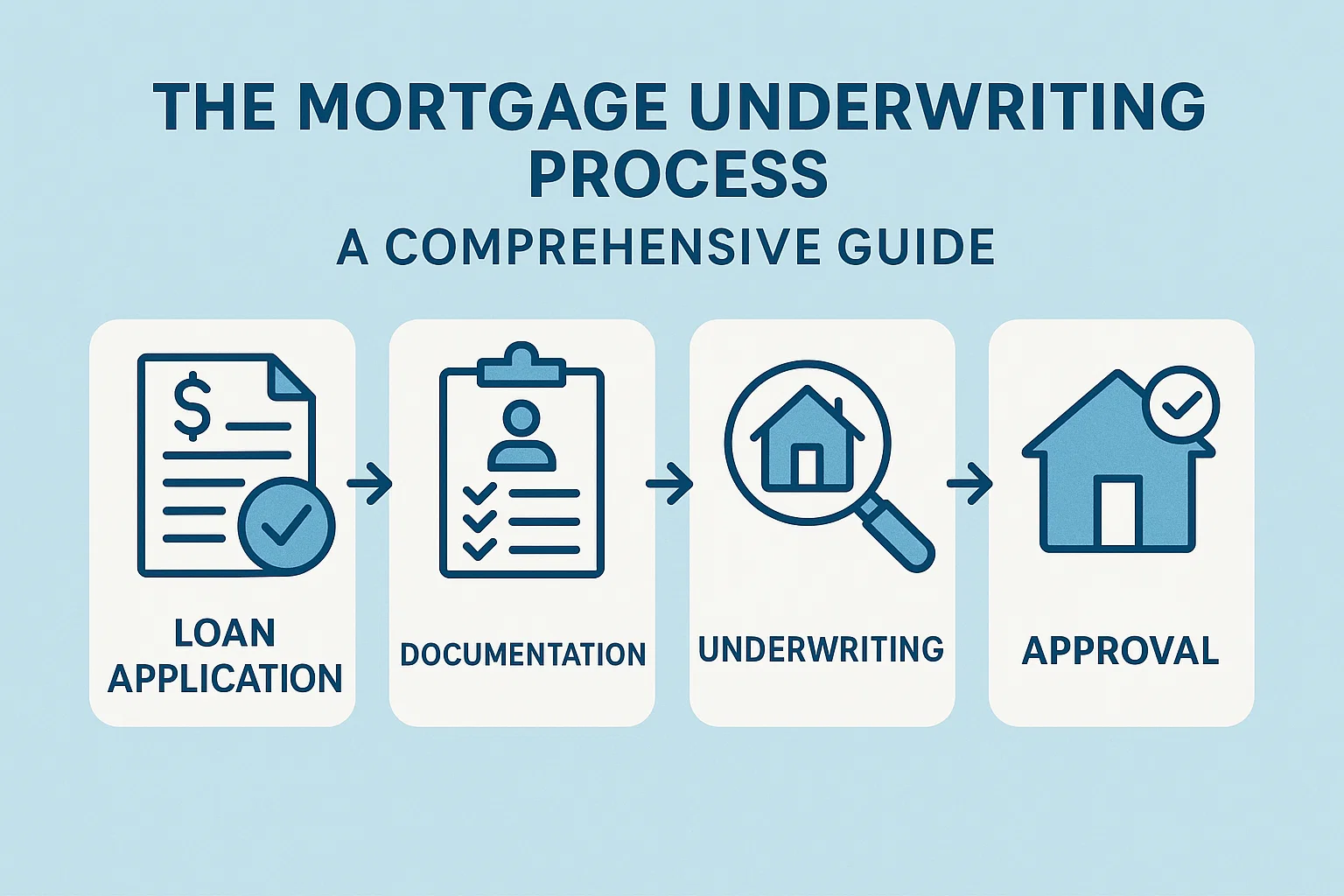 THE MORTGAGE UNDERWRITING PROCESS

A COMPREHENSIVE GUIDE

$

LOAN APPLICATION

DOCUMENTATION

UNDERWRITING

APPROVAL