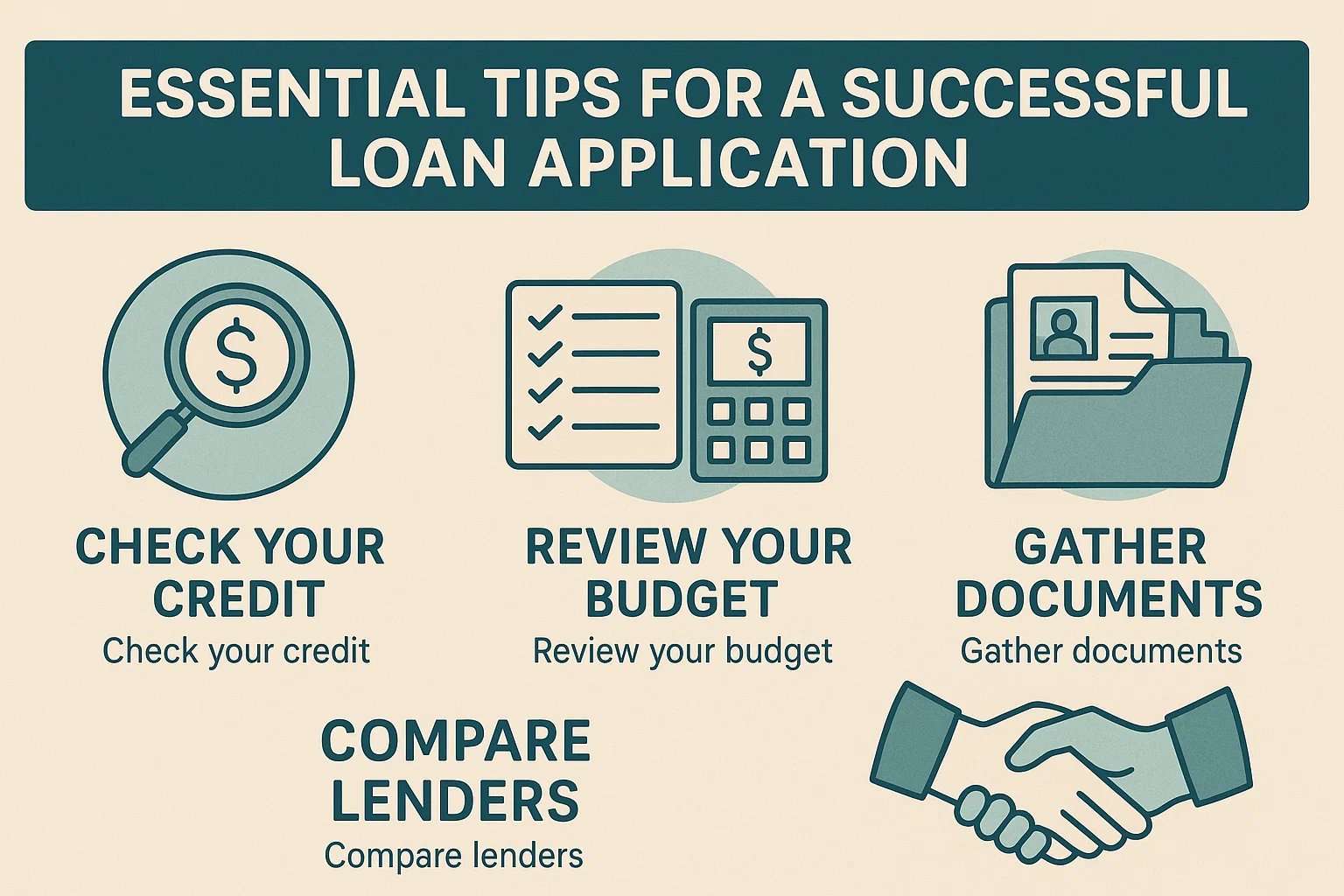 ESSENTIAL TIPS FOR A SUCCESSFUL LOAN APPLICATION

$

$

CHECK YOUR CREDIT
Check your credit

REVIEW YOUR BUDGET
Review your budget

GATHER DOCUMENTS
Gather documents

COMPARE LENDERS
Compare lenders