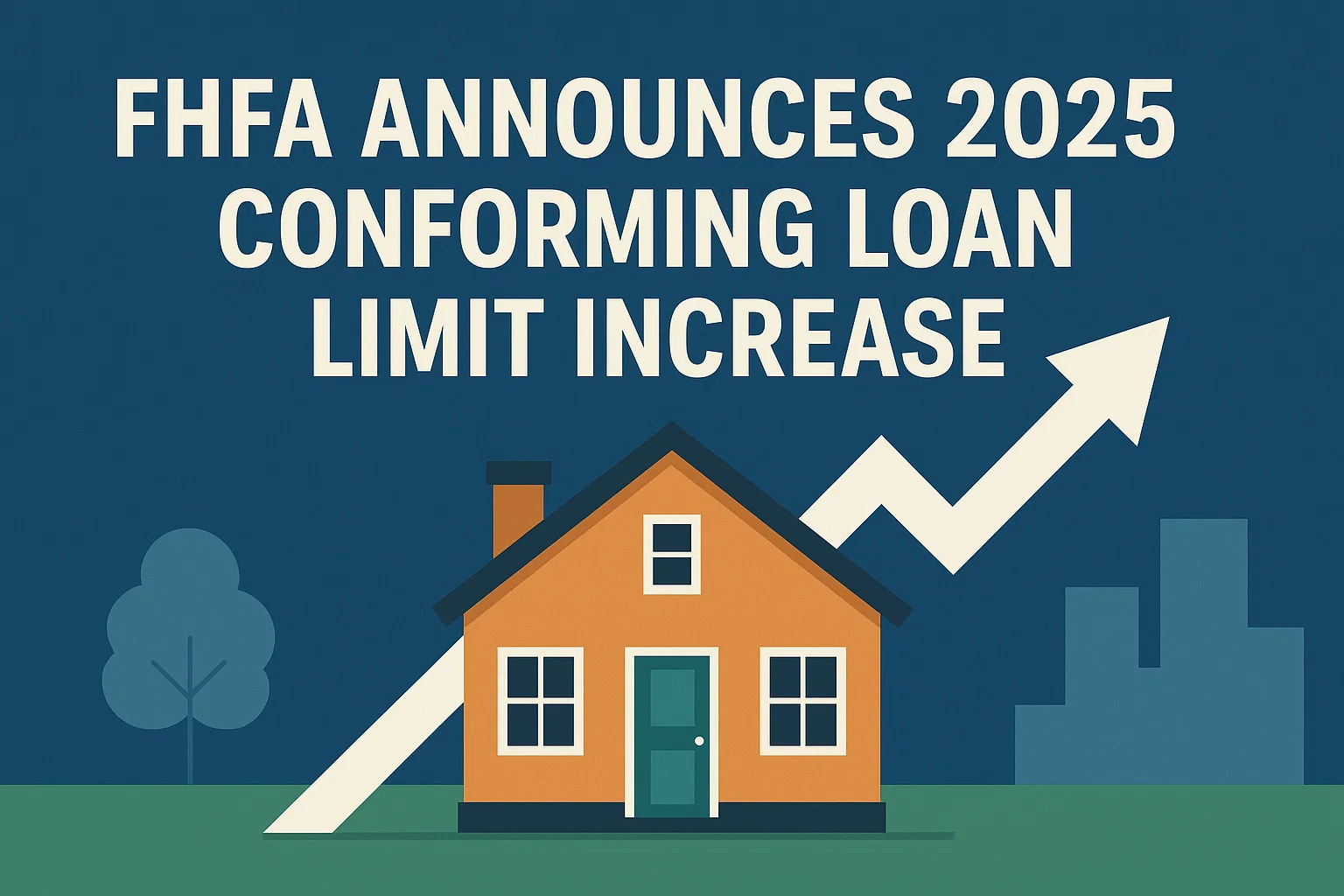 FHFA ANNOUNCES 2025 CONFORMING LOAN LIMIT INCREASE