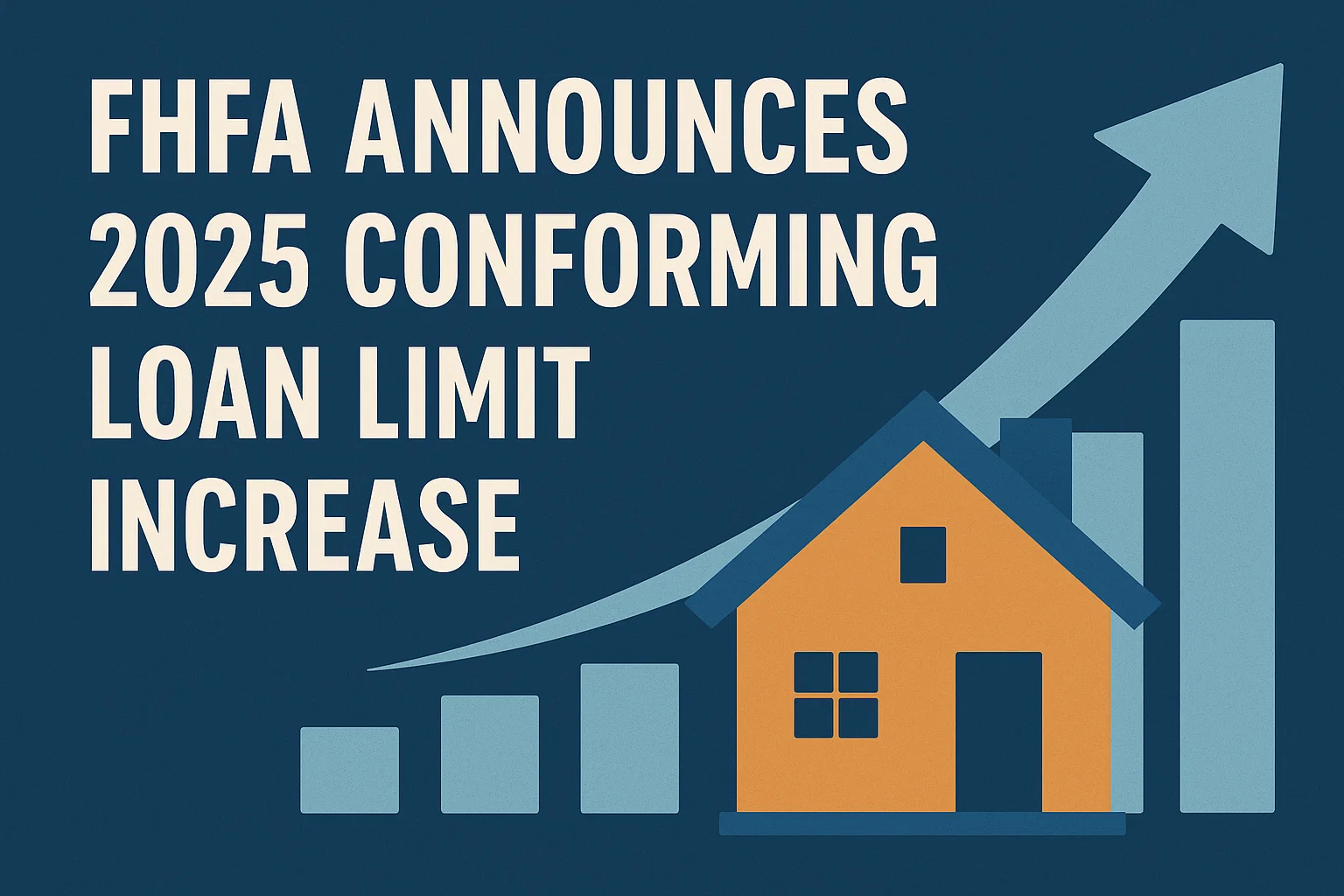 FHFA ANNOUNCES 2025 CONFORMING LOAN LIMIT INCREASE