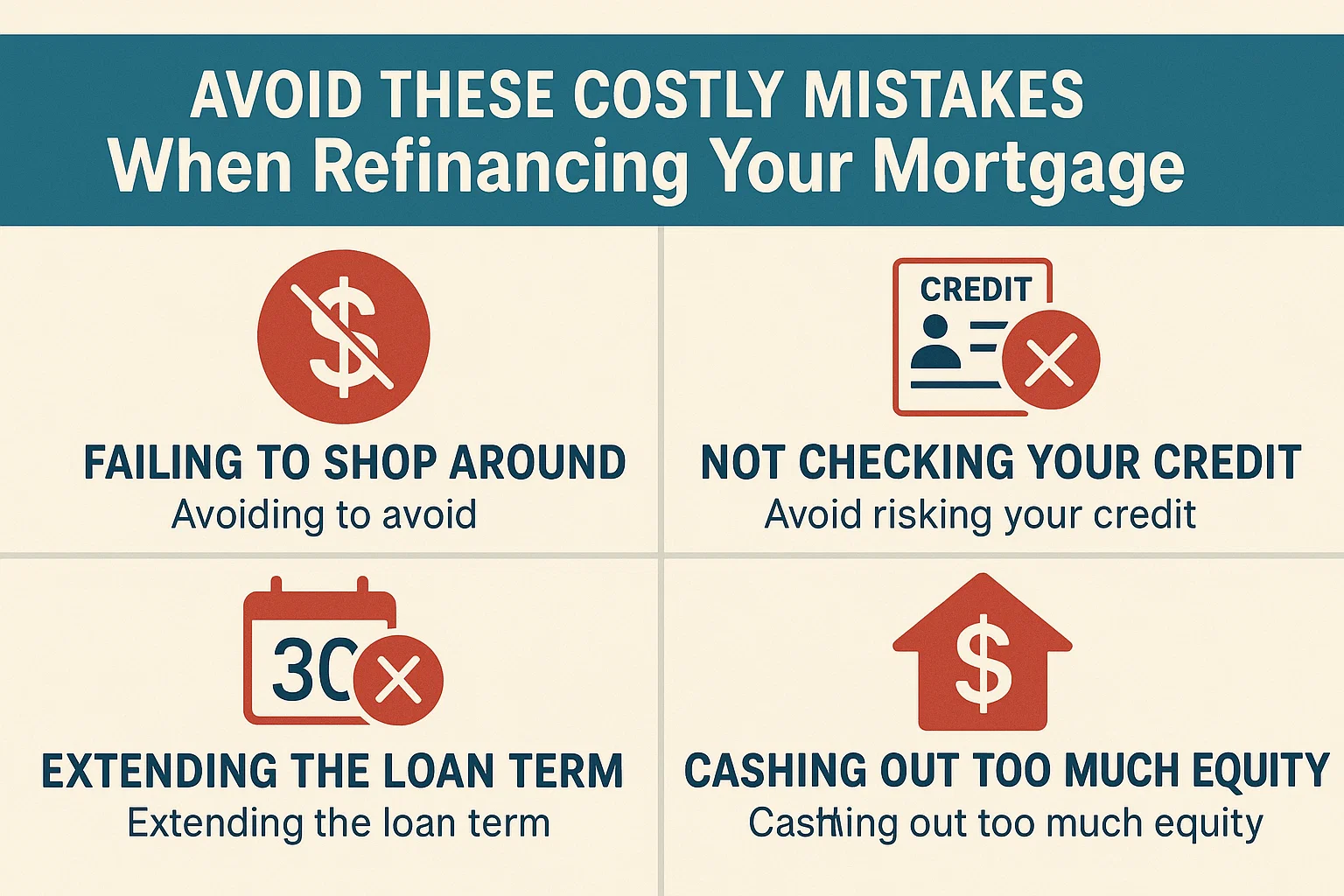 AVOID THESE COSTLY MISTAKES
When Refinancing Your Mortgage

$

FAILING TO SHOP AROUND
Avoiding to avoid

CREDIT

NOT CHECKING YOUR CREDIT
Avoid risking your credit

30

EXTENDING THE LOAN TERM
Extending the loan term

$

CASHING OUT TOO MUCH EQUITY
Cashing out too much equity