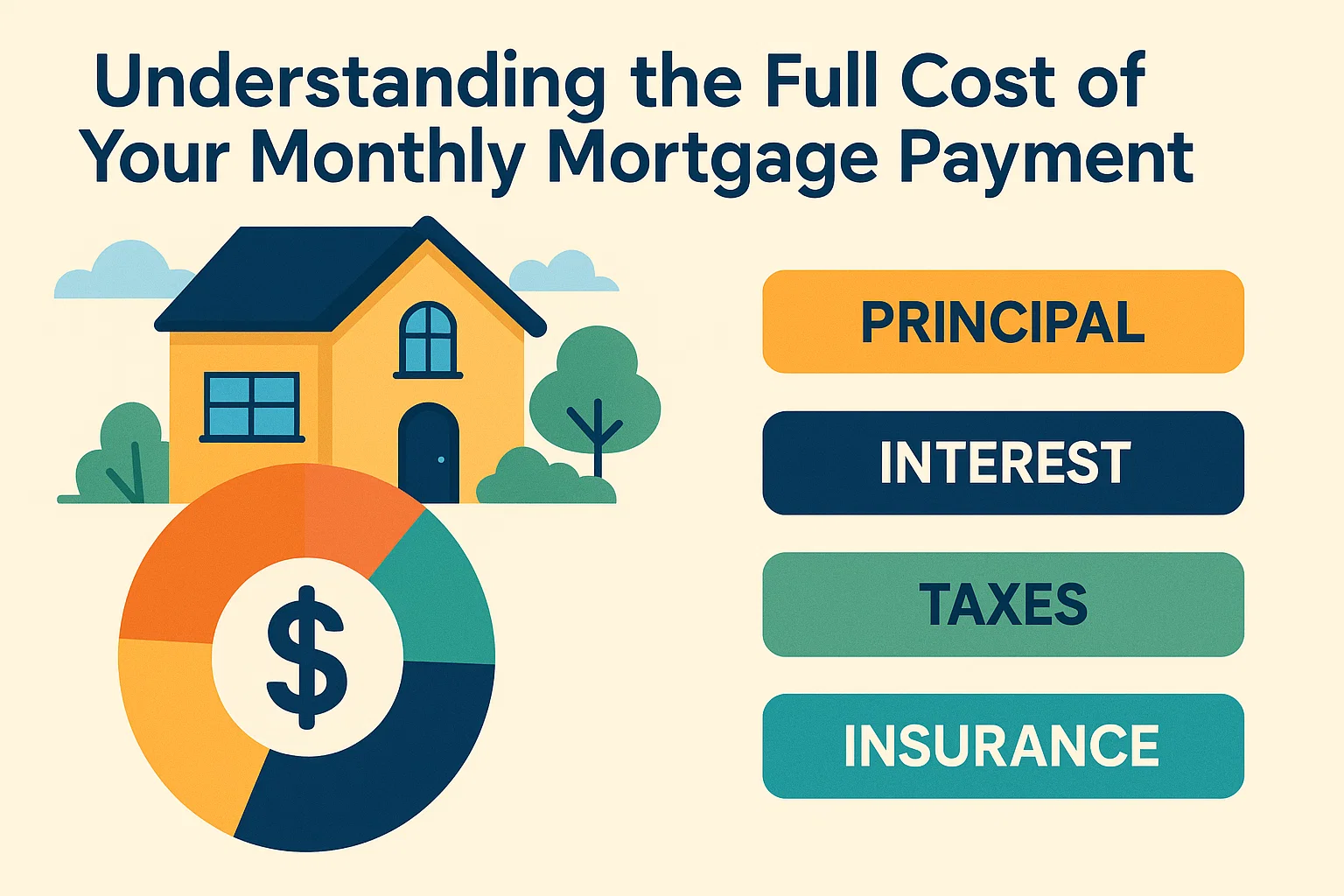 Understanding the Full Cost of Your Monthly Mortgage Payment

$

PRINCIPAL

INTEREST

TAXES

INSURANCE