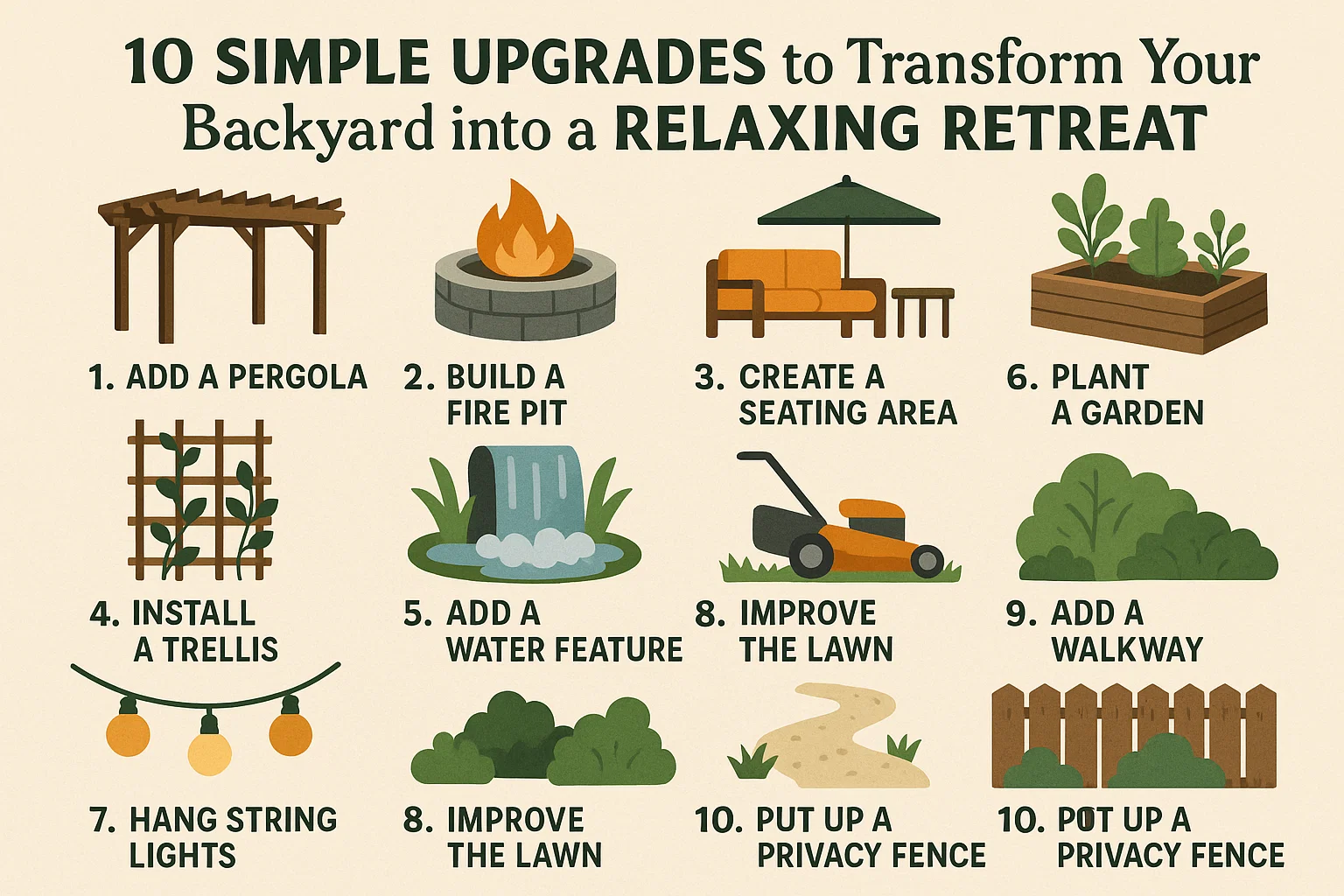 10 SIMPLE UPGRADES to Transform Your Backyard into a RELAXING RETREAT

1. ADD A PERGOLA

2. BUILD A FIRE PIT

3. CREATE A SEATING AREA

6. PLANT A GARDEN

4. INSTALL A TRELLIS

5. ADD A WATER FEATURE

8. IMPROVE THE LAWN

9. ADD A WALKWAY

7. HANG STRING LIGHTS

8. IMPROVE THE LAWN

10. PUT UP A PRIVACY FENCE

10. POT UP A PRIVACY FENCE