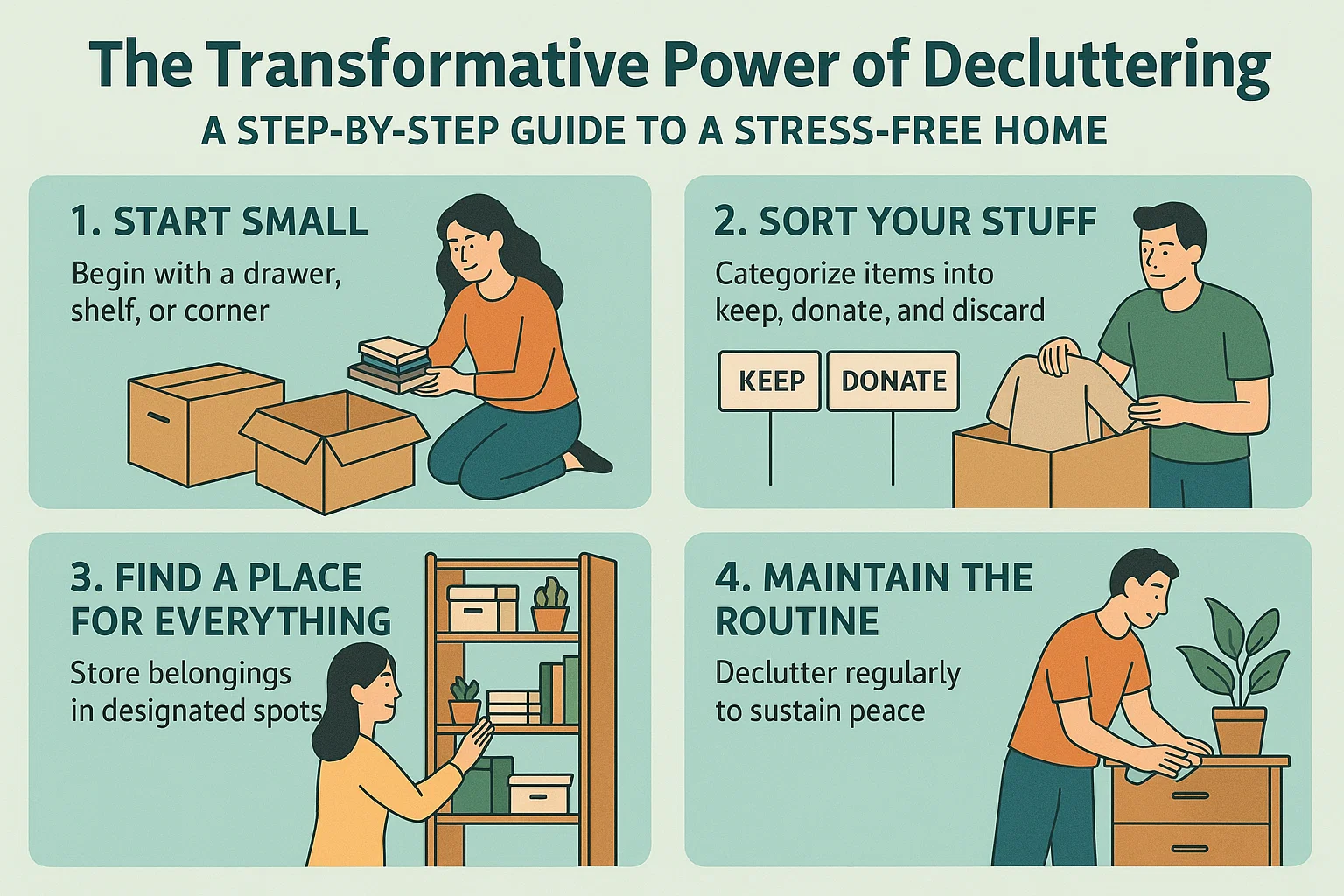 The Transformative Power of Decluttering

A STEP-BY-STEP GUIDE TO A STRESS-FREE HOME

1. START SMALL

Begin with a drawer, shelf, or corner

2. SORT YOUR STUFF

Categorize items into keep, donate, and discard

KEEP

DONATE

3. FIND A PLACE FOR EVERYTHING

Store belongings in designated spots

4. MAINTAIN THE ROUTINE

Declutter regularly to sustain peace