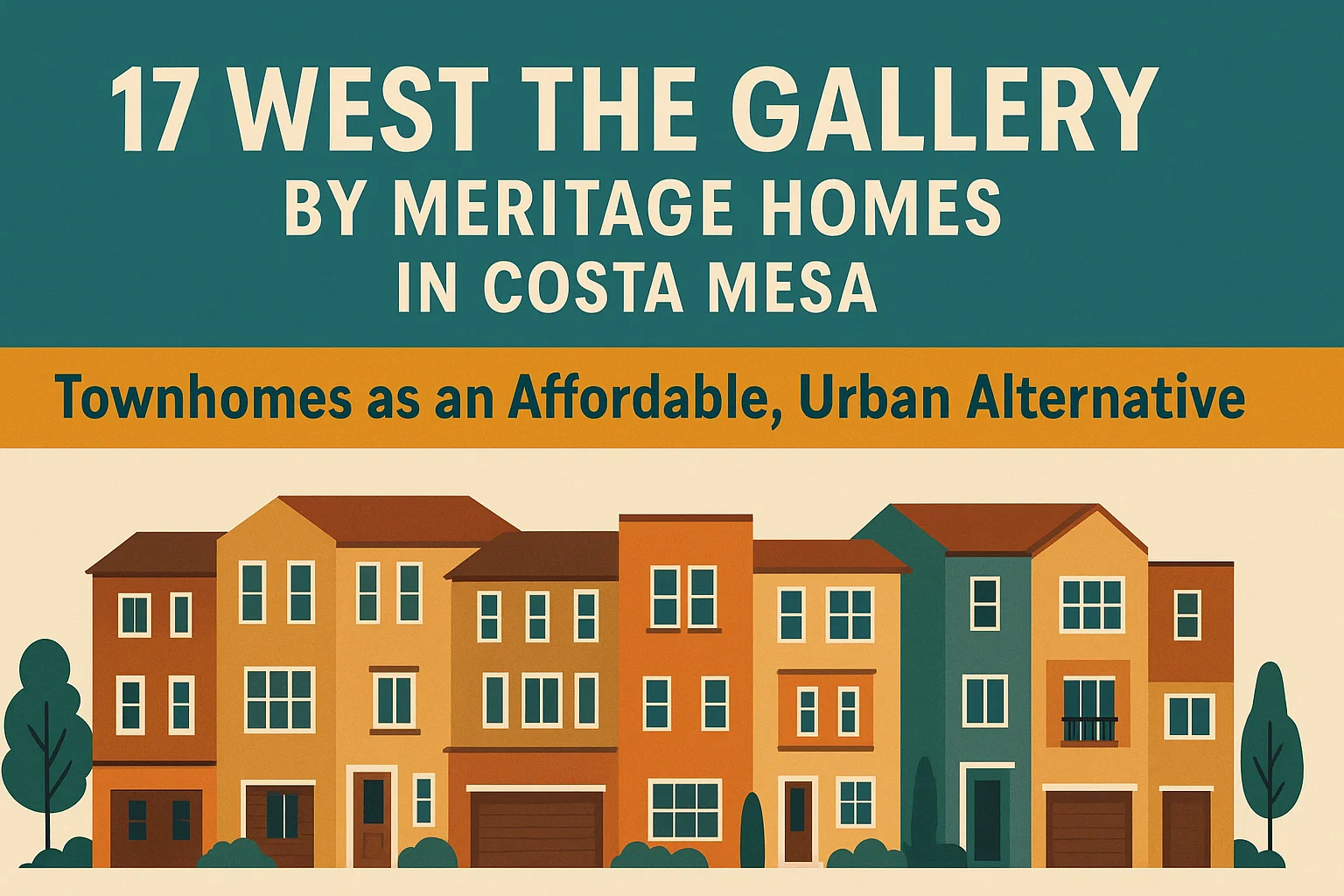 17 WEST THE GALLERY
BY MERITAGE HOMES
IN COSTA MESA

Townhomes as an Affordable, Urban Alternative