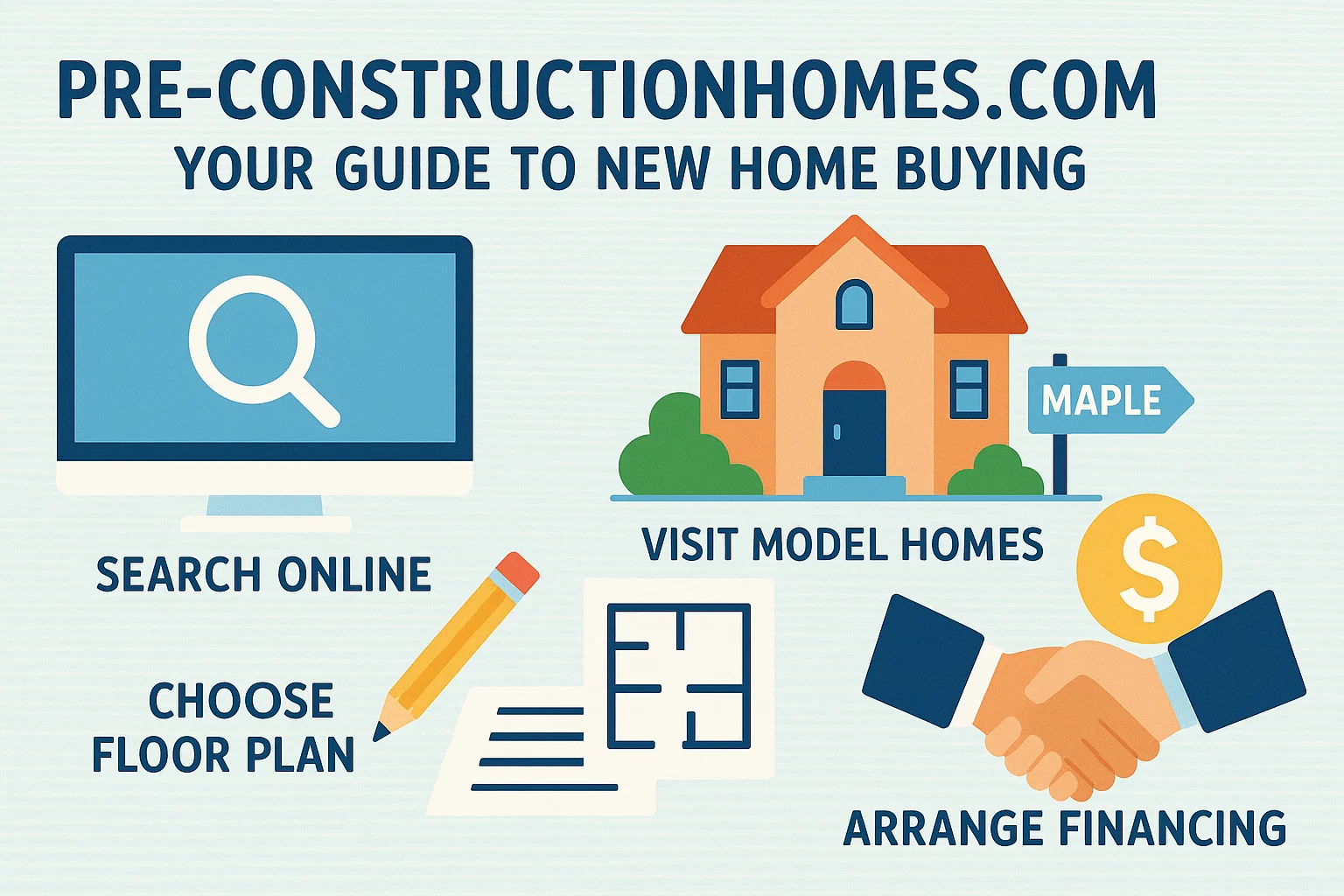 PRE-CONSTRUCTIONHOMES.COM
YOUR GUIDE TO NEW HOME BUYING

MAPLE

SEARCH ONLINE

VISIT MODEL HOMES

$

CHOOSE FLOOR PLAN

ARRANGE FINANCING