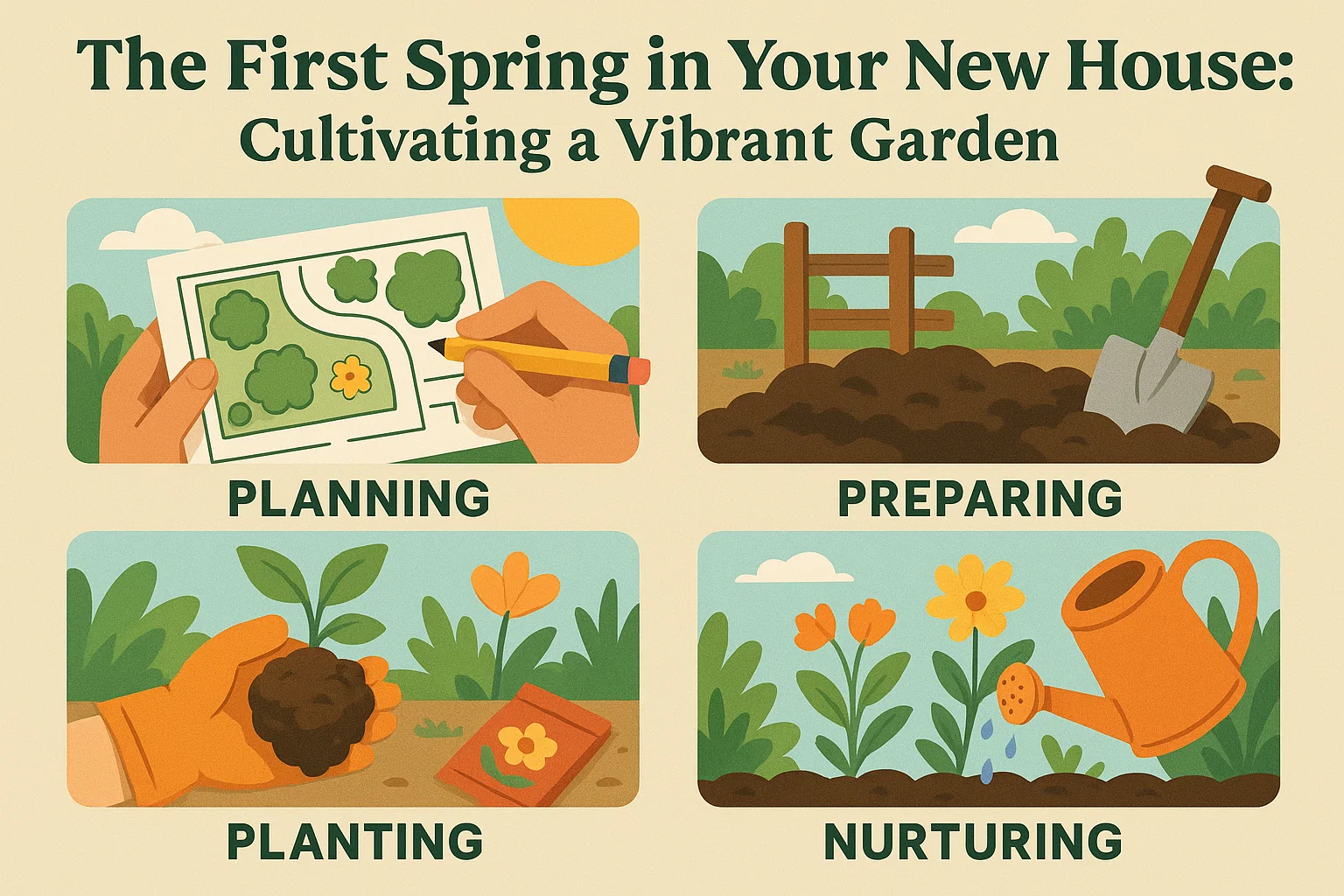 The First Spring in Your New House:
Cultivating a Vibrant Garden

PLANNING

PREPARING

PLANTING

NURTURING