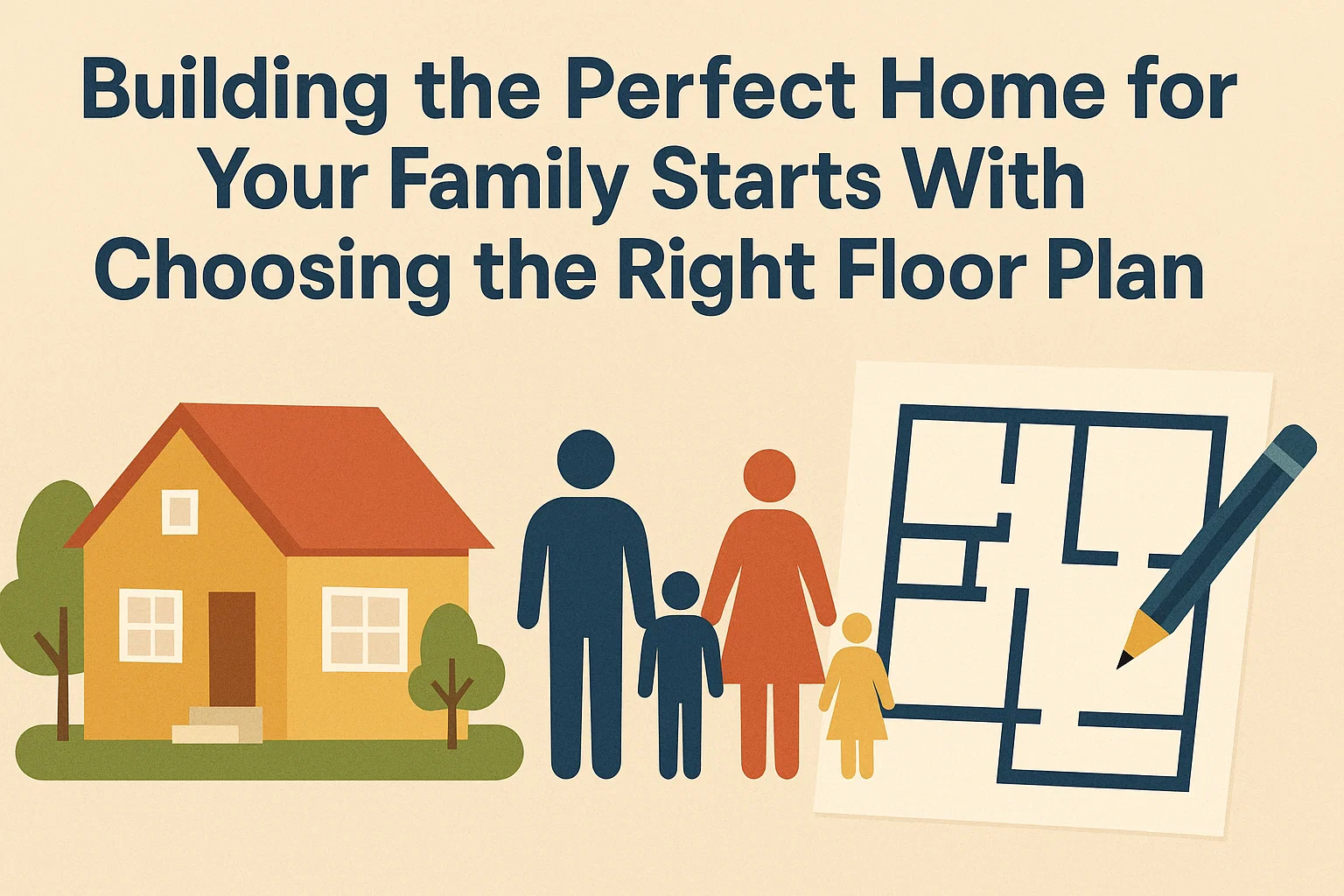 Building the Perfect Home for Your Family Starts With Choosing the Right Floor Plan