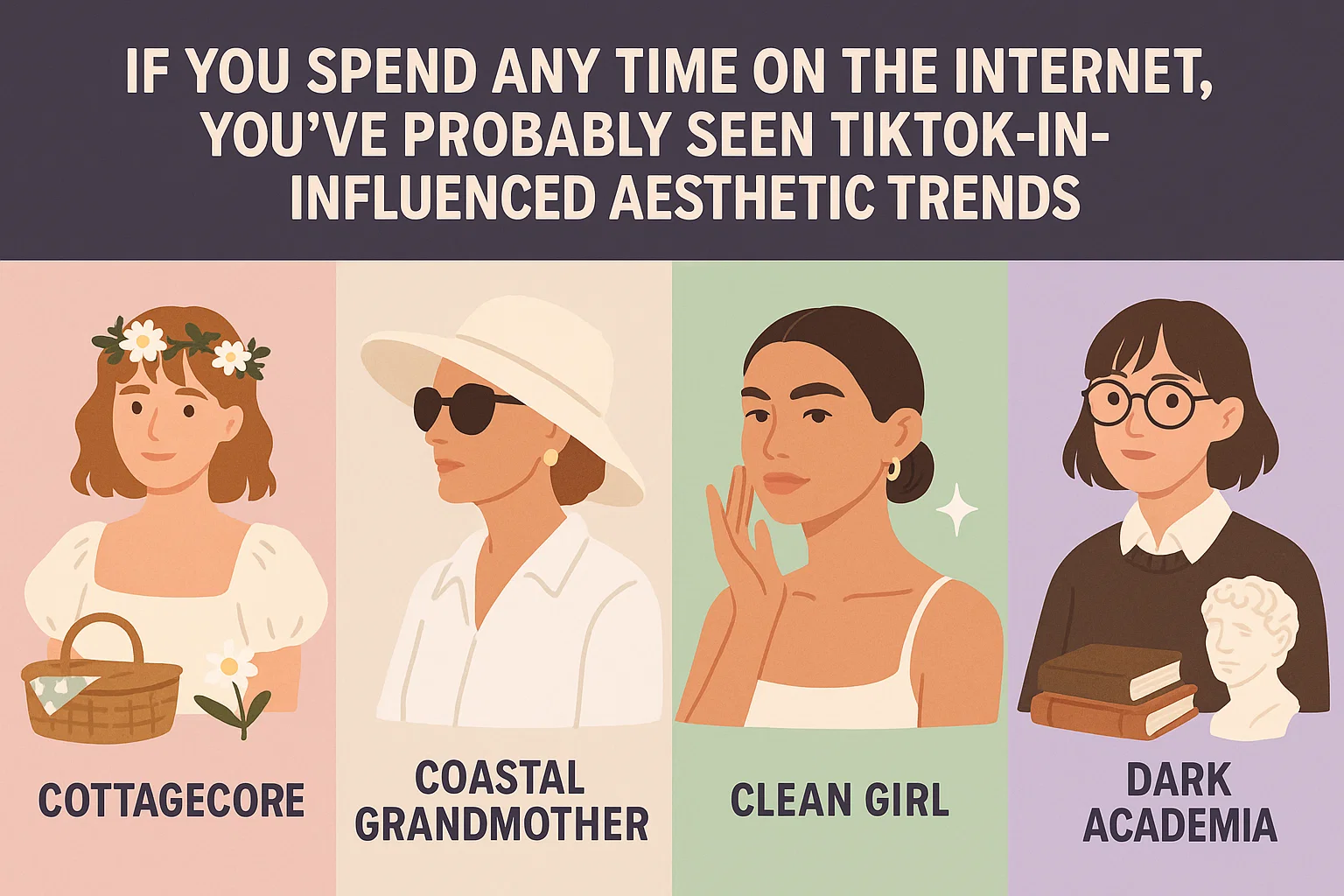 IF YOU SPEND ANY TIME ON THE INTERNET, YOU'VE PROBABLY SEEN TIKTOK-IN-INFLUENCED AESTHETIC TRENDS

COTTAGECORE

COASTAL GRANDMOTHER

CLEAN GIRL

DARK ACADEMIA