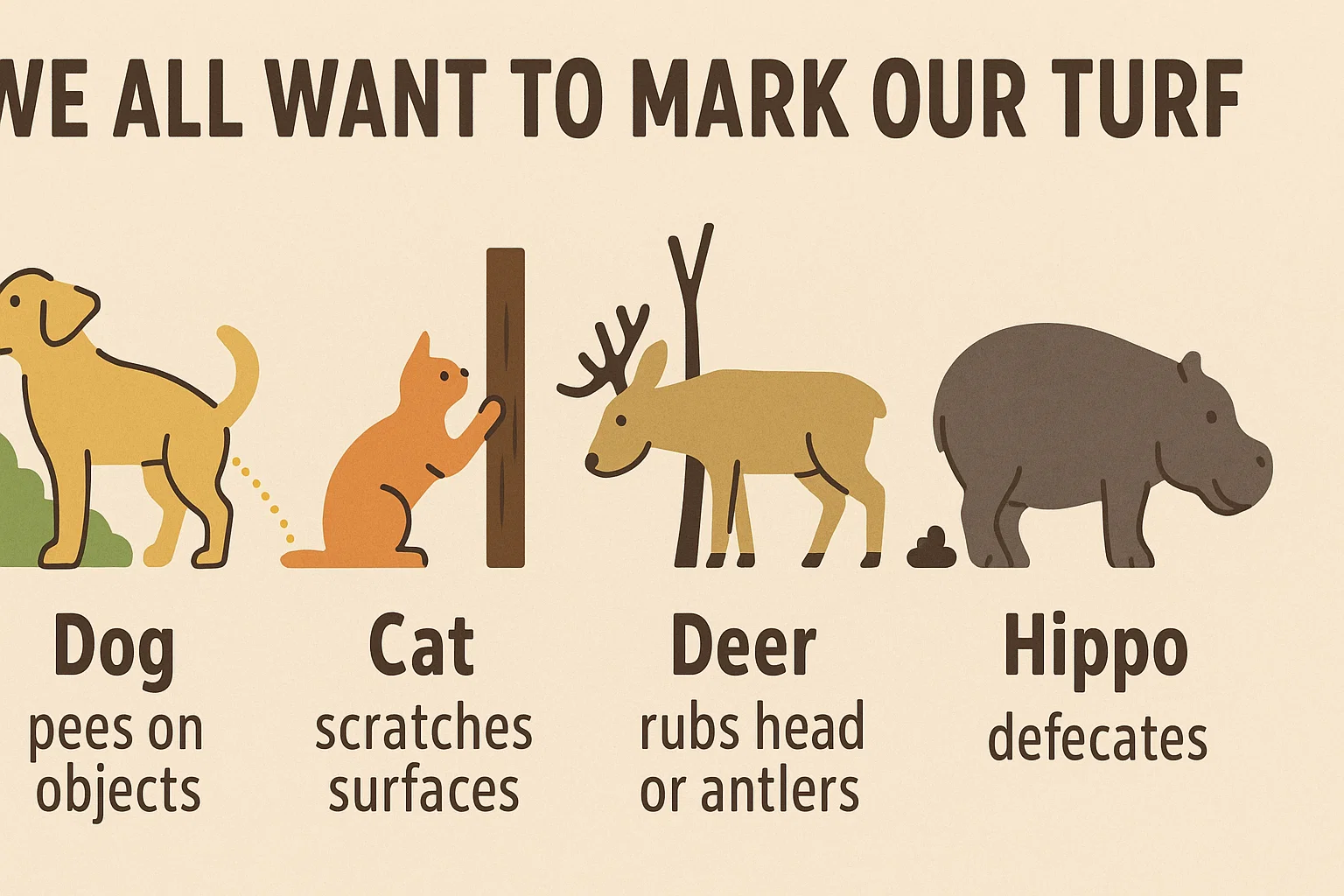 WE ALL WANT TO MARK OUR TURF

Dog
pees on objects

Cat
scratches surfaces

Deer
rubs head or antlers

Hippo
defecates