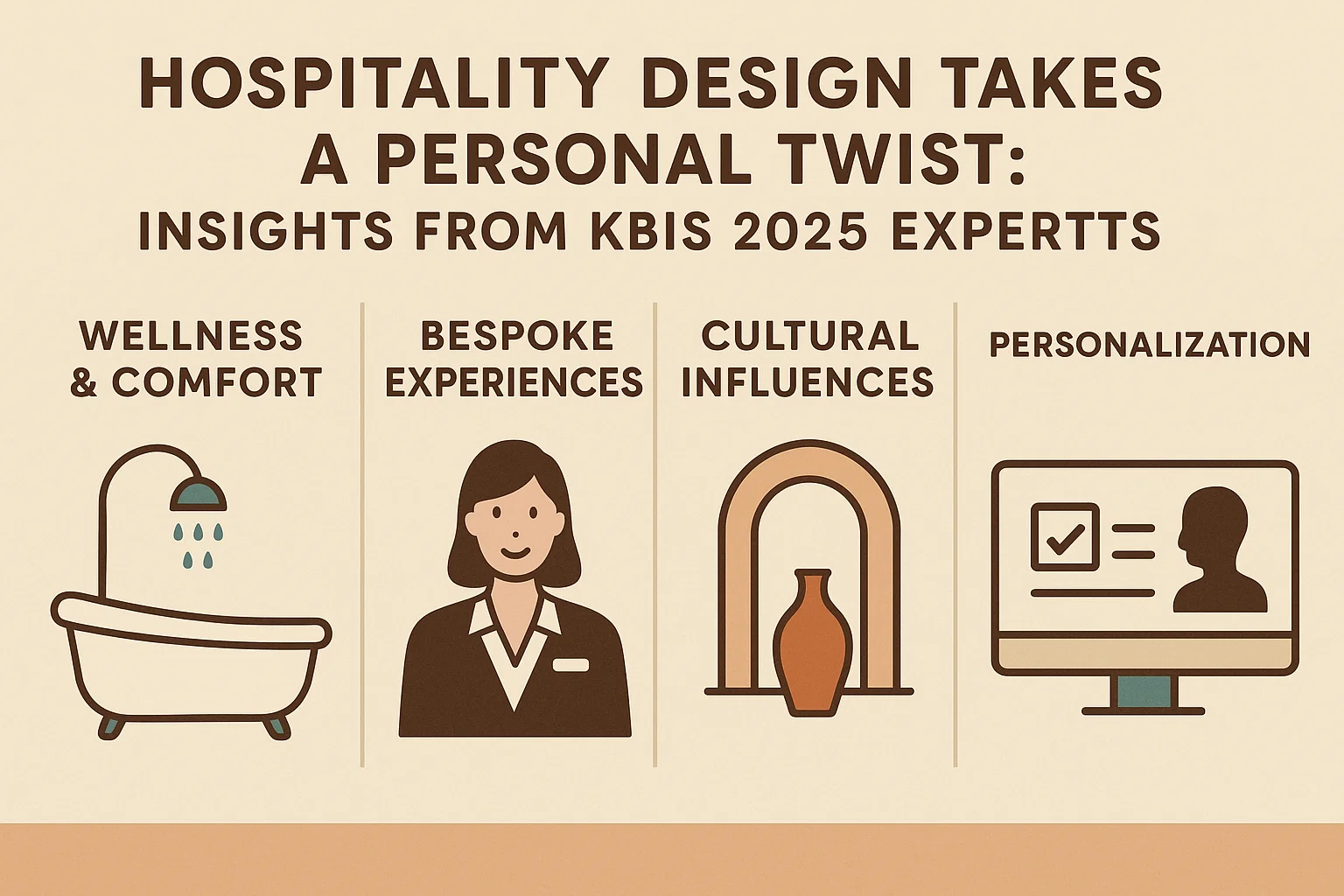 HOSPITALITY DESIGN TAKES A PERSONAL TWIST: INSIGHTS FROM KBIS 2025 EXPERTTS

WELLNESS & COMFORT

BESPOKE EXPERIENCES

CULTURAL INFLUENCES

PERSONALIZATION