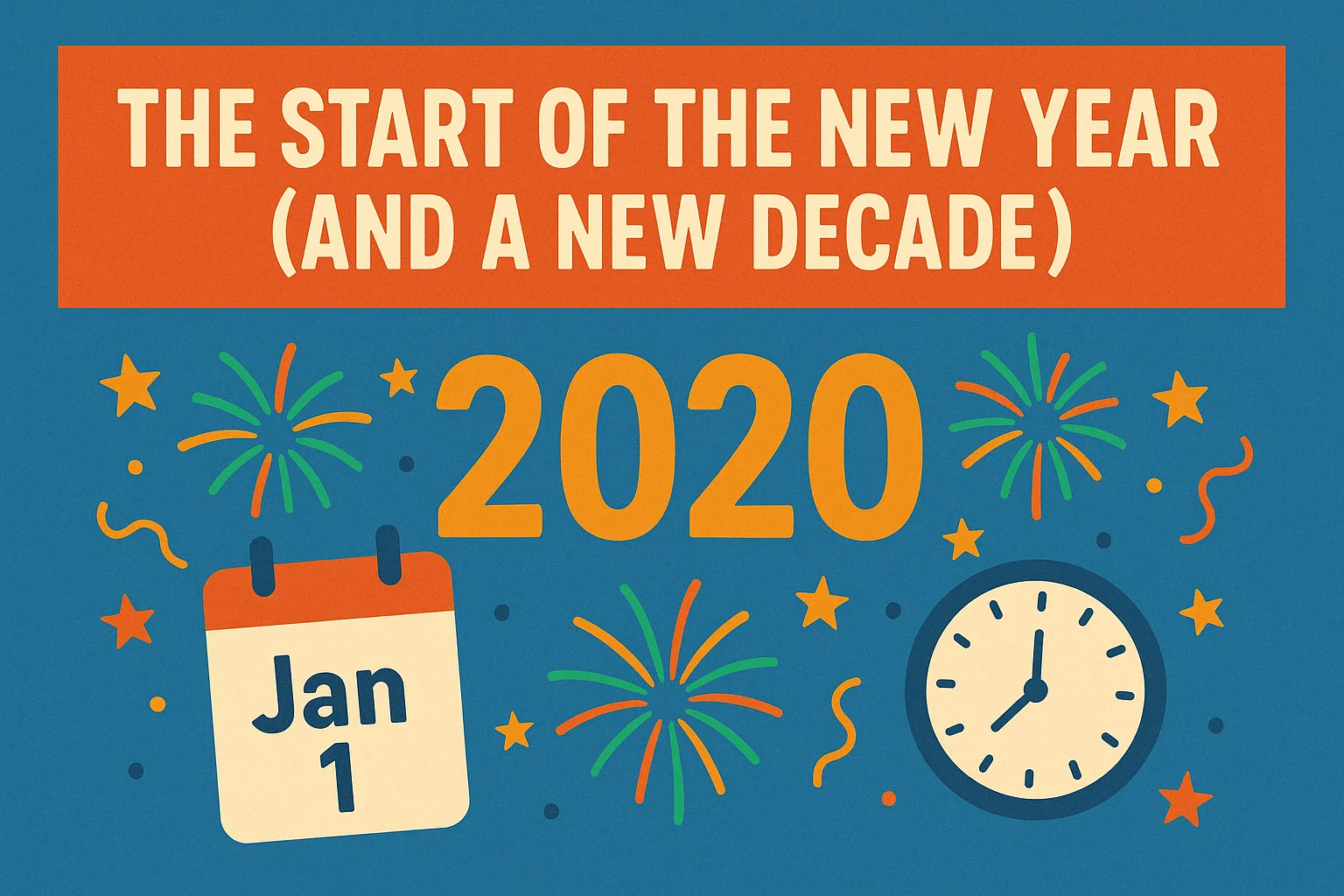 THE START OF THE NEW YEAR (AND A NEW DECADE)

2020

Jan
1