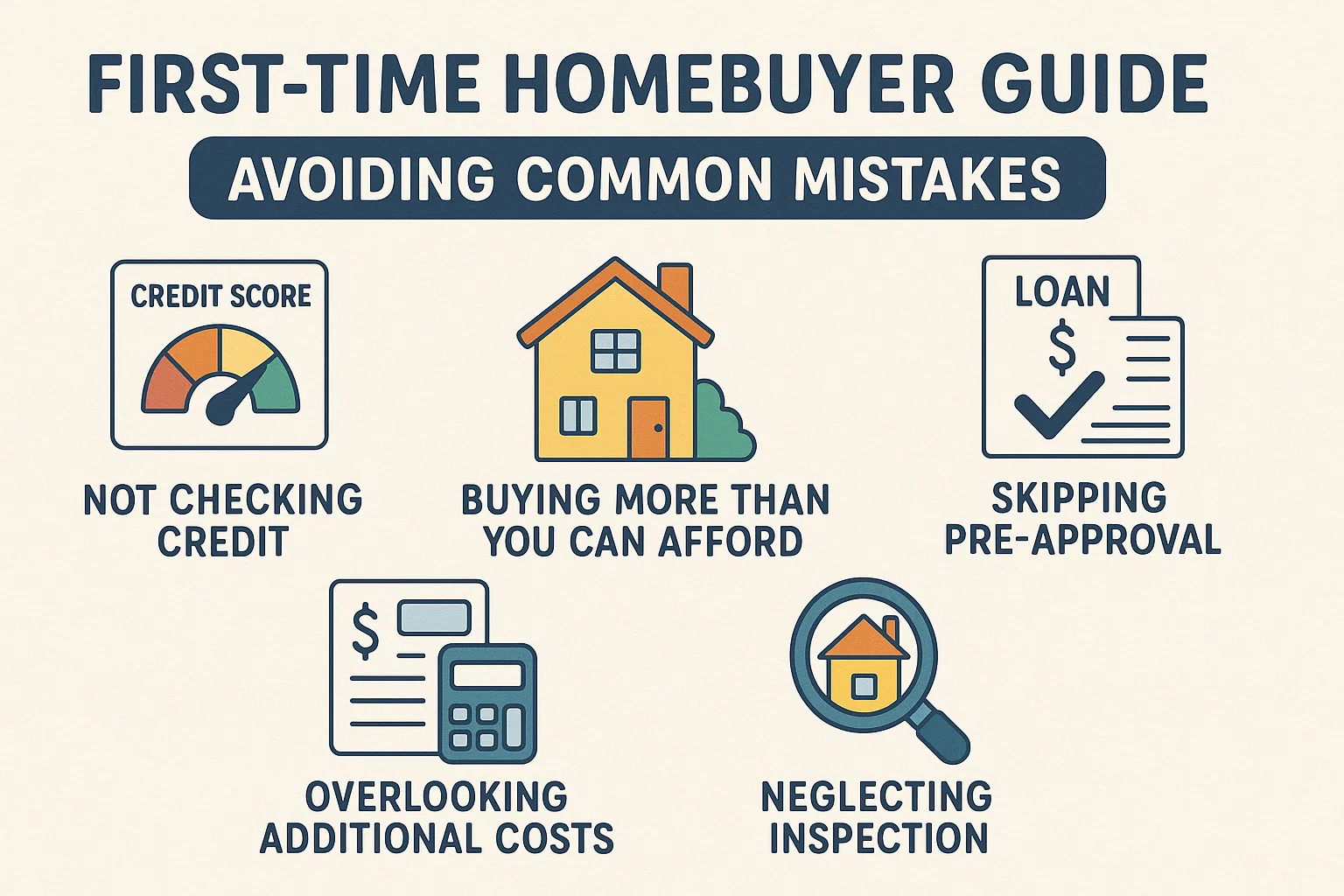 FIRST-TIME HOMEBUYER GUIDE

AVOIDING COMMON MISTAKES

CREDIT SCORE

NOT CHECKING CREDIT

BUYING MORE THAN YOU CAN AFFORD

LOAN

$

SKIPPING PRE-APPROVAL

$

OVERLOOKING ADDITIONAL COSTS

NEGLECTING INSPECTION