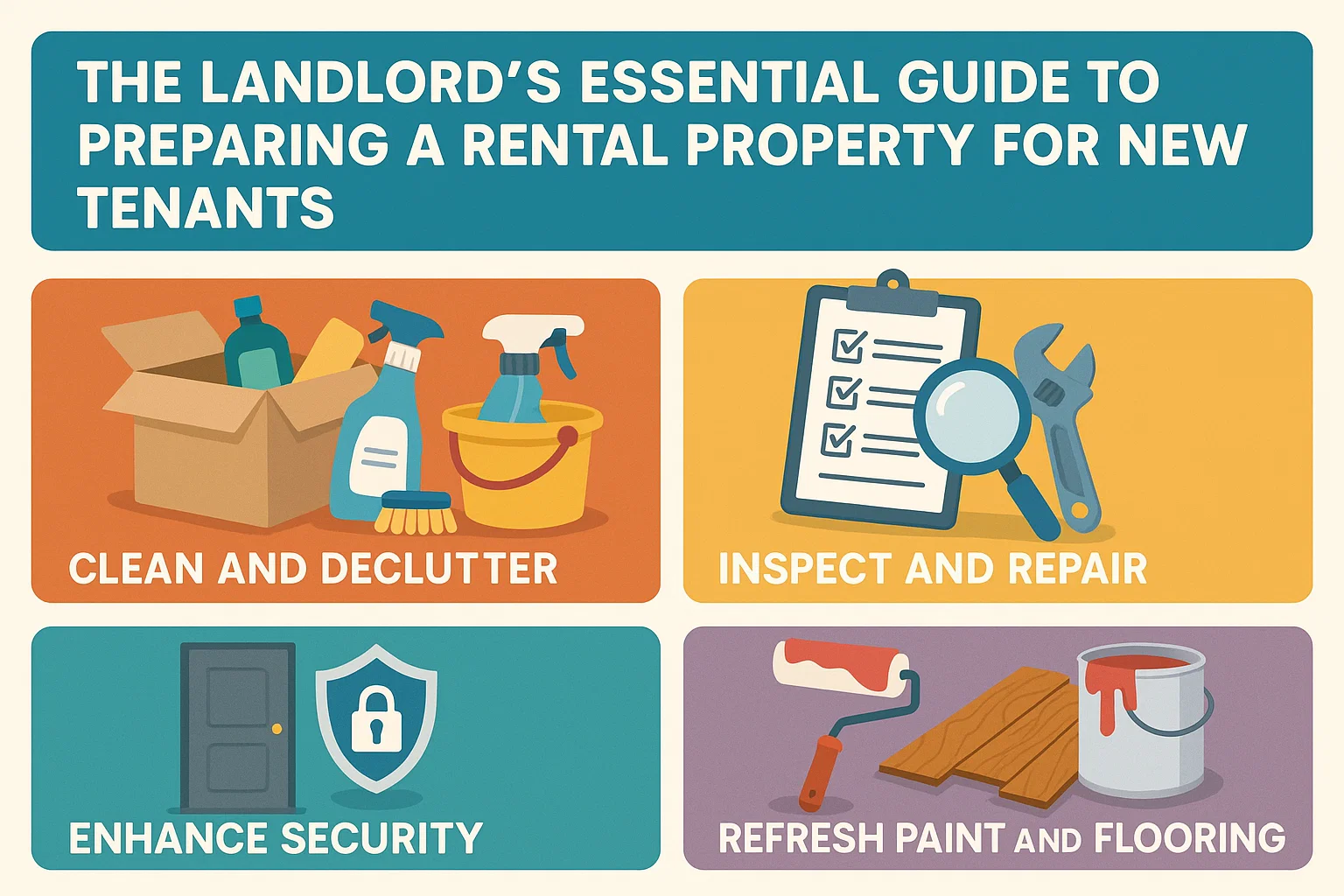 THE LANDLORD'S ESSENTIAL GUIDE TO PREPARING A RENTAL PROPERTY FOR NEW TENANTS

CLEAN AND DECLUTTER

INSPECT AND REPAIR

ENHANCE SECURITY

REFRESH PAINT AND FLOORING