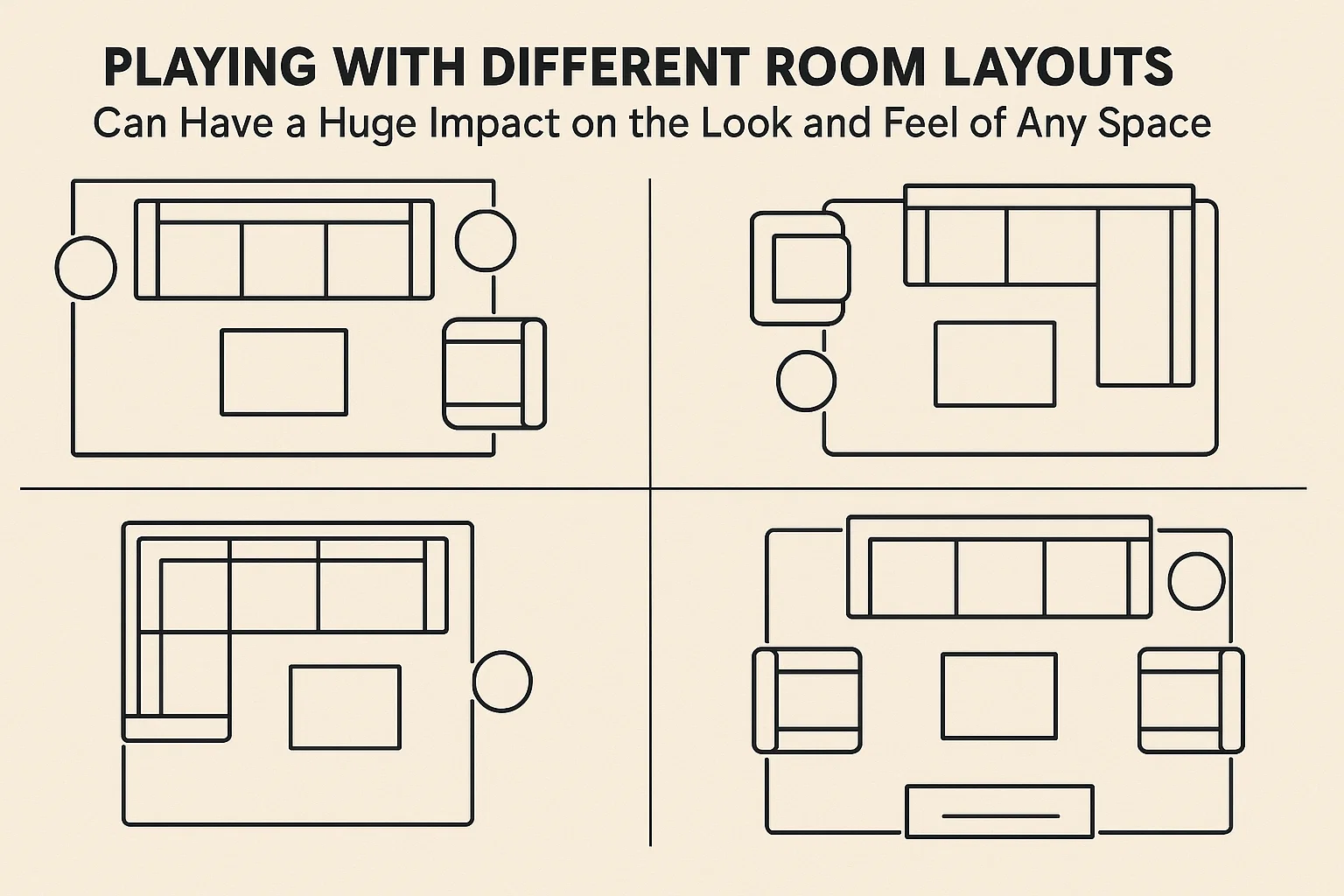 PLAYING WITH DIFFERENT ROOM LAYOUTS
Can Have a Huge Impact on the Look and Feel of Any Space