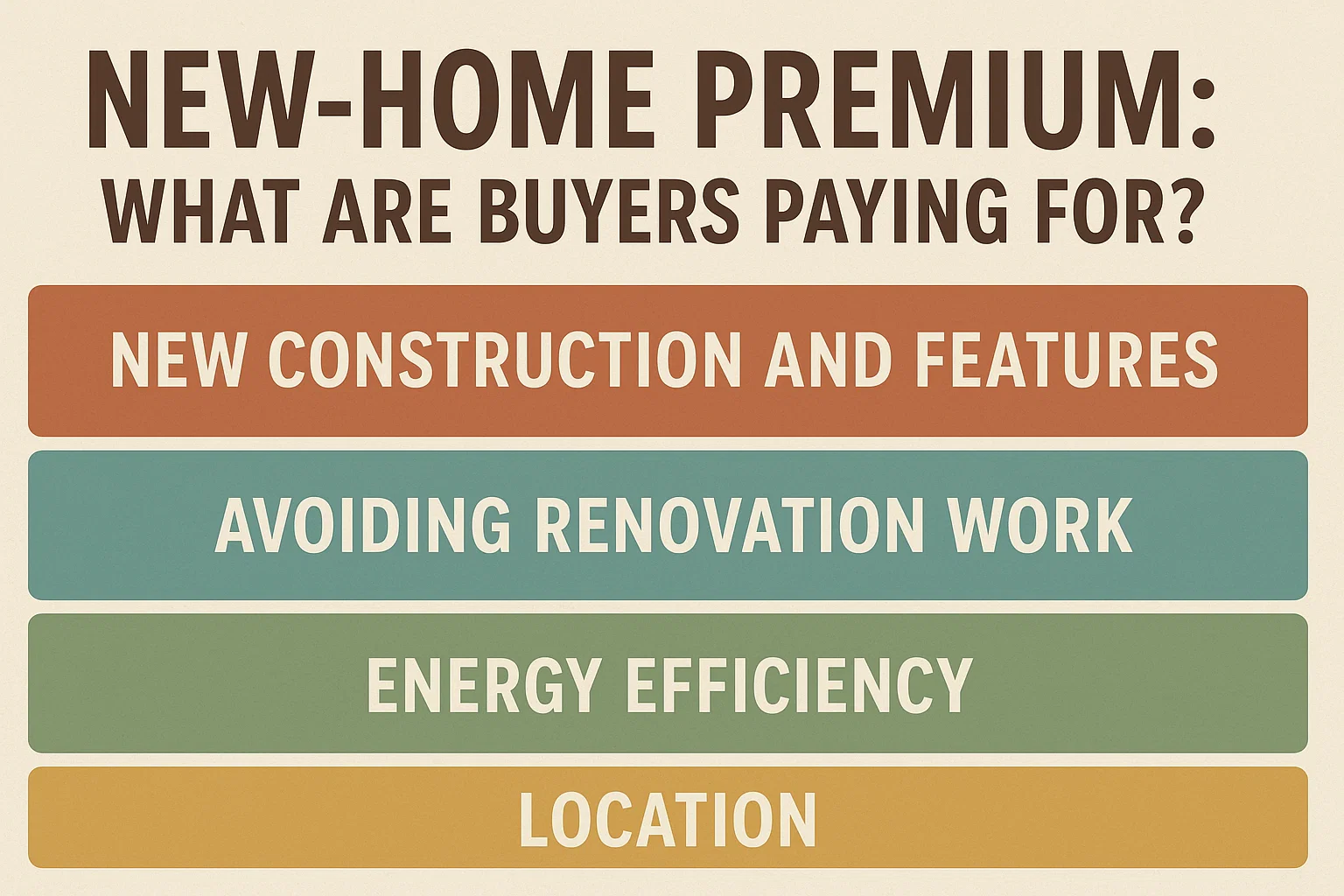 NEW-HOME PREMIUM:
WHAT ARE BUYERS PAYING FOR?

NEW CONSTRUCTION AND FEATURES

AVOIDING RENOVATION WORK

ENERGY EFFICIENCY

LOCATION