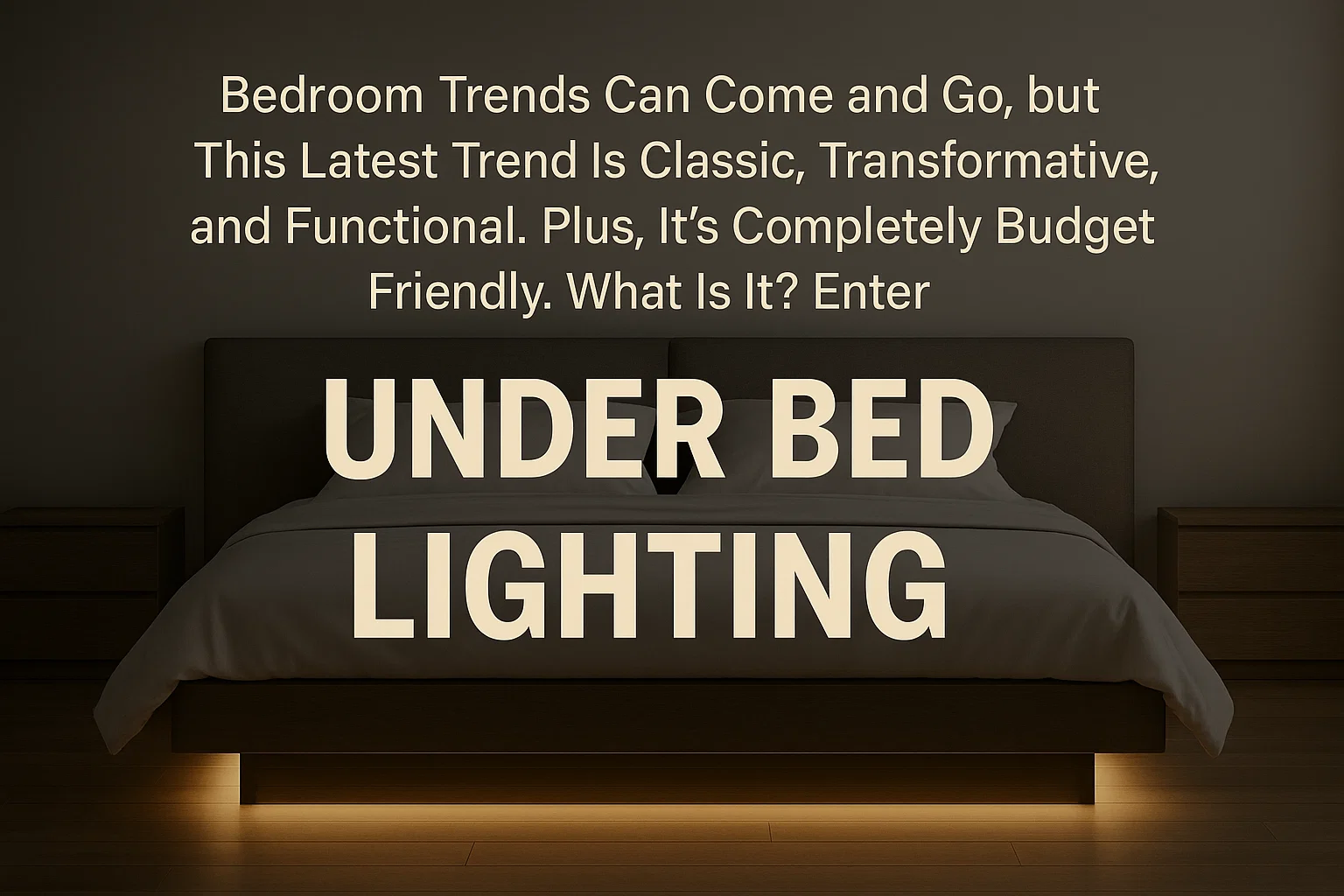 Bedroom Trends Can Come and Go, but This Latest Trend Is Classic, Transformative, and Functional. Plus, It's Completely Budget Friendly. What Is It? Enter

UNDER BED LIGHTING