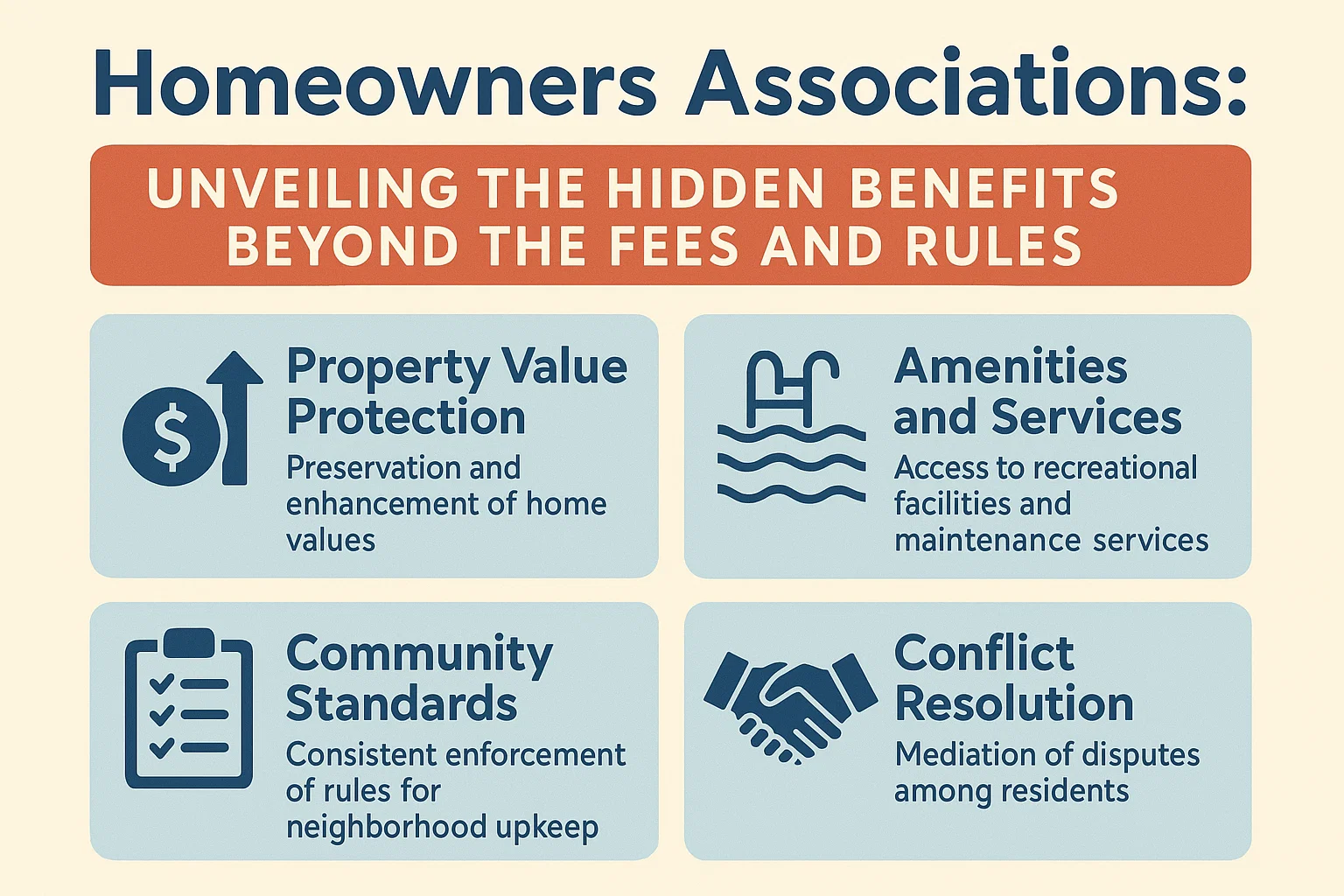 Homeowners Associations:

UNVEILING THE HIDDEN BENEFITS BEYOND THE FEES AND RULES

$

Property Value Protection

Preservation and enhancement of home values

Amenities and Services

Access to recreational facilities and maintenance services

Community Standards

Consistent enforcement of rules for neighborhood upkeep

Conflict Resolution

Mediation of disputes among residents