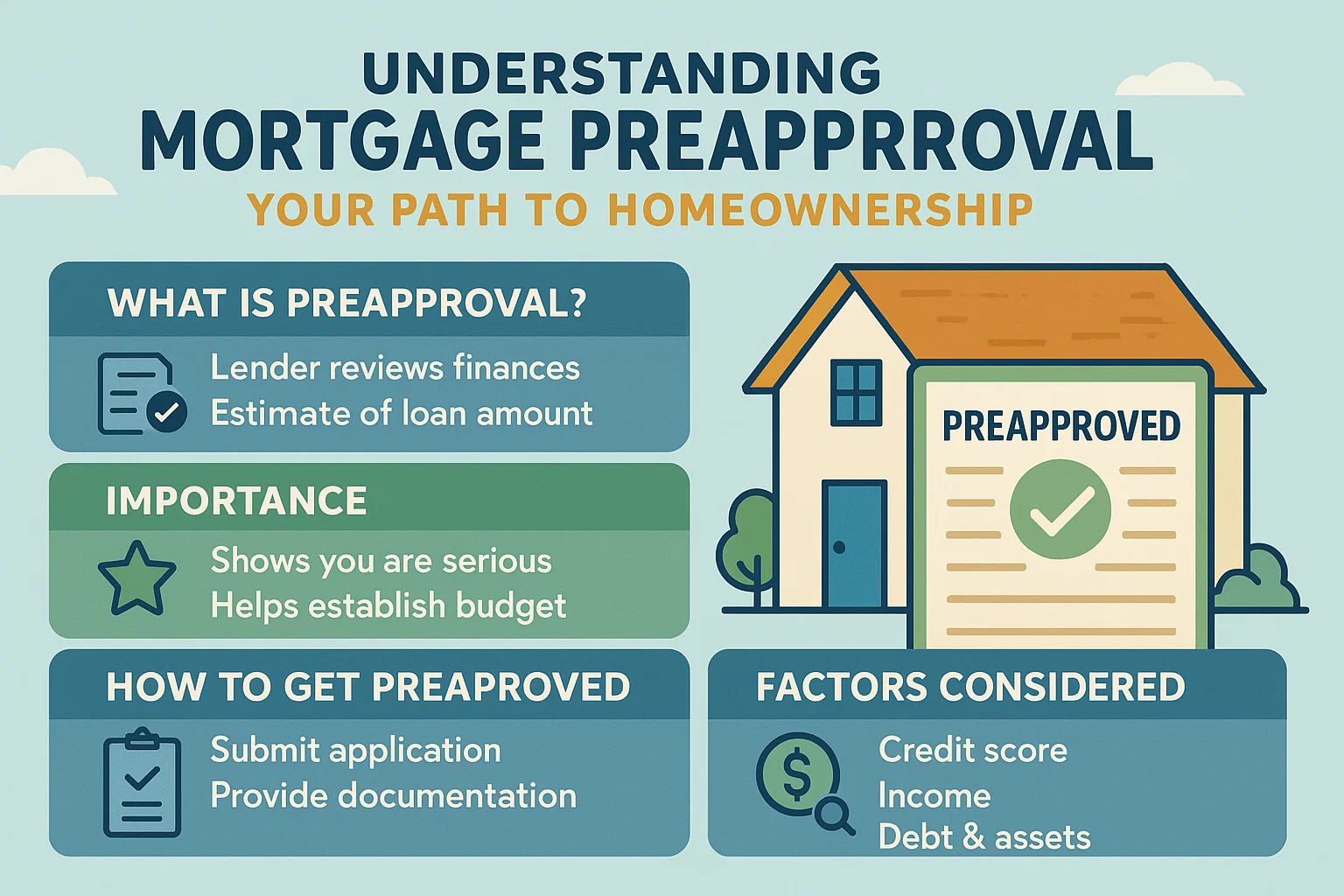 UNDERSTANDING
MORTGAGE PREAPPRROVAL
YOUR PATH TO HOMEOWNERSHIP

WHAT IS PREAPPROVAL?

Lender reviews finances
Estimate of loan amount

IMPORTANCE

Shows you are serious
Helps establish budget

HOW TO GET PREAPROVED

Submit application
Provide documentation

PREAPPROVED

FACTORS CONSIDERED

Credit score
Income
Debt & assets