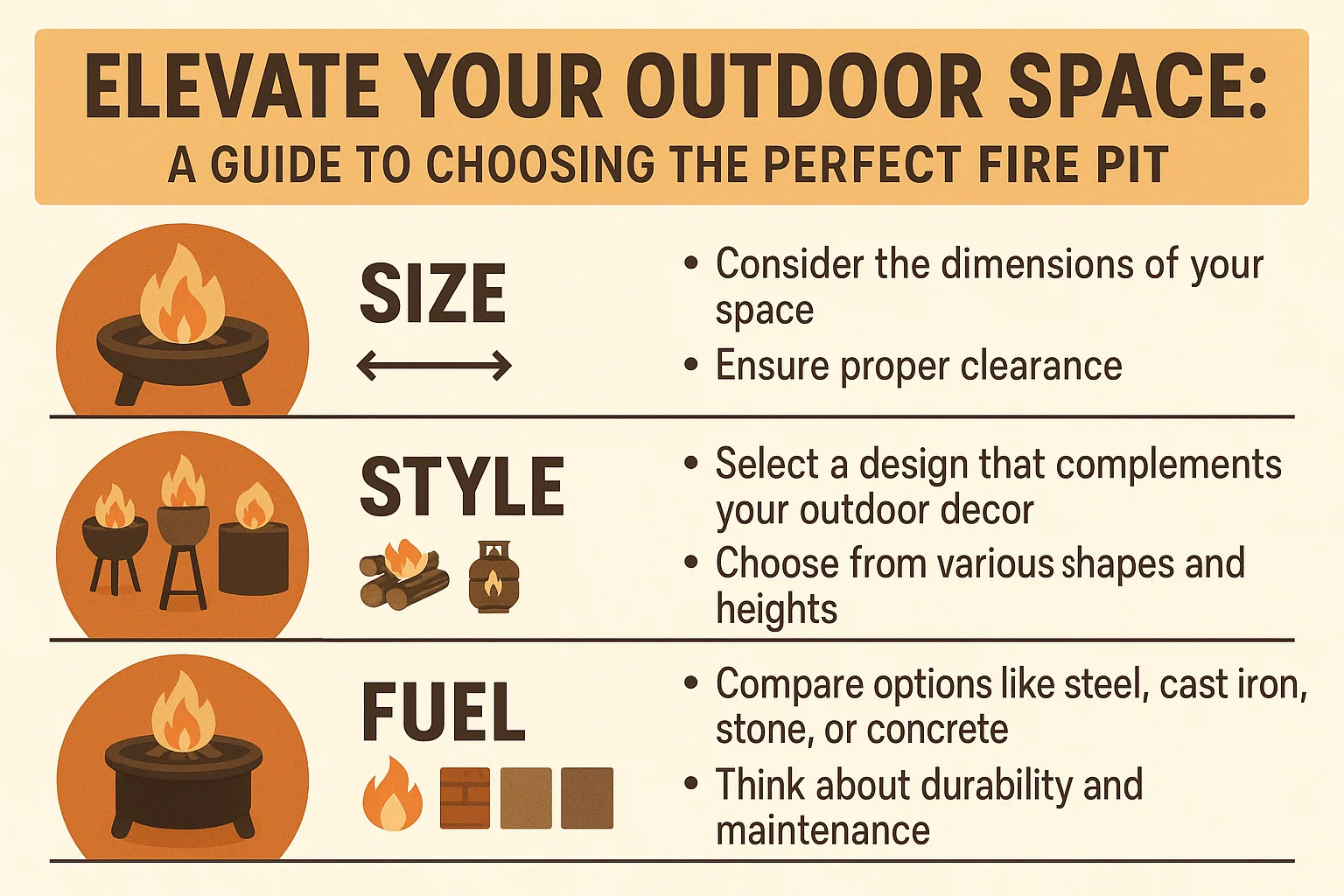 ELEVATE YOUR OUTDOOR SPACE:
A GUIDE TO CHOOSING THE PERFECT FIRE PIT

SIZE

• Consider the dimensions of your space
• Ensure proper clearance

STYLE

• Select a design that complements your outdoor decor
• Choose from various shapes and heights

FUEL

• Compare options like steel, cast iron, stone, or concrete
• Think about durability and maintenance