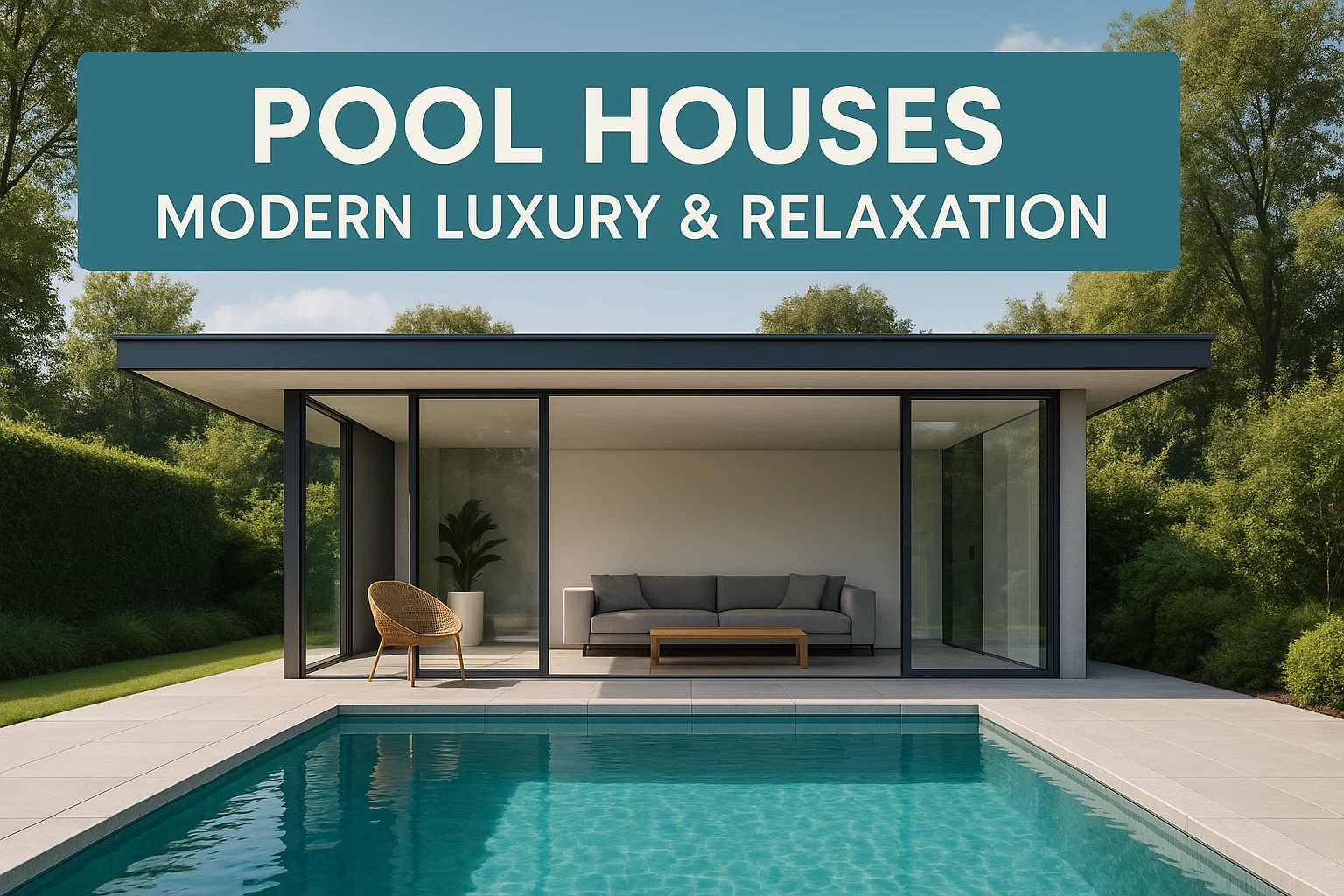 POOL HOUSES
MODERN LUXURY & RELAXATION